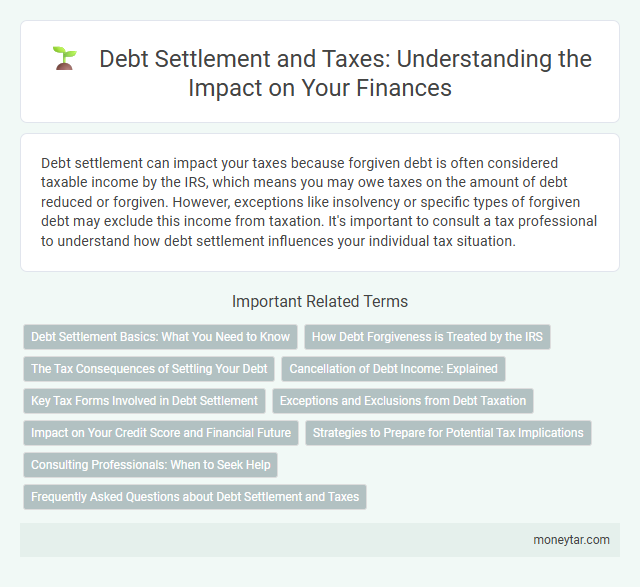 Debt Settlement and Taxes: Understanding the Impact on Your Finances

Debt settlement can impact your taxes because forgiven debt is often considered taxable income by the IRS, which means you may owe taxes on the amount of debt reduced or forgiven. However, exceptions like insolvency or specific types of forgiven debt may exclude this income from taxation. It's important to consult a tax professional to understand how debt settlement influences your individual tax situation.

Important Related Terms

Debt Settlement Basics: What You Need to Know

How Debt Forgiveness is Treated by the IRS

The Tax Consequences of Settling Your Debt

Cancellation of Debt Income: Explained

Key Tax Forms Involved in Debt Settlement

Exceptions and Exclusions from Debt Taxation

Impact on Your Credit Score and Financial Future

Strategies to Prepare for Potential Tax Implications

Consulting Professionals: When to Seek Help

Frequently Asked Questions about Debt Settlement and Taxes

moneytar.com