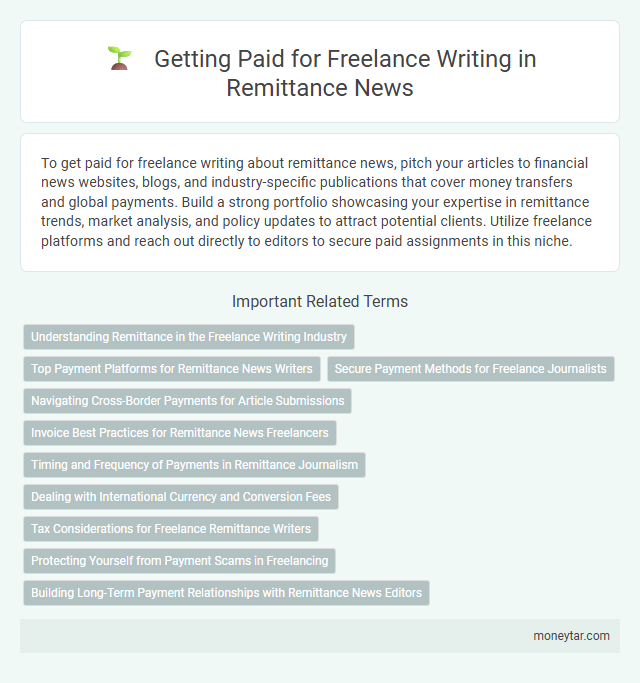 Getting Paid for Freelance Writing in Remittance News

To get paid for freelance writing about remittance news, pitch your articles to financial news websites, blogs, and industry-specific publications that cover money transfers and global payments. Build a strong portfolio showcasing your expertise in remittance trends, market analysis, and policy updates to attract potential clients. Utilize freelance platforms and reach out directly to editors to secure paid assignments in this niche.

Important Related Terms

Understanding Remittance in the Freelance Writing Industry

Top Payment Platforms for Remittance News Writers

Secure Payment Methods for Freelance Journalists

Navigating Cross-Border Payments for Article Submissions

Invoice Best Practices for Remittance News Freelancers

Timing and Frequency of Payments in Remittance Journalism

Dealing with International Currency and Conversion Fees

Tax Considerations for Freelance Remittance Writers

Protecting Yourself from Payment Scams in Freelancing

Building Long-Term Payment Relationships with Remittance News Editors

moneytar.com