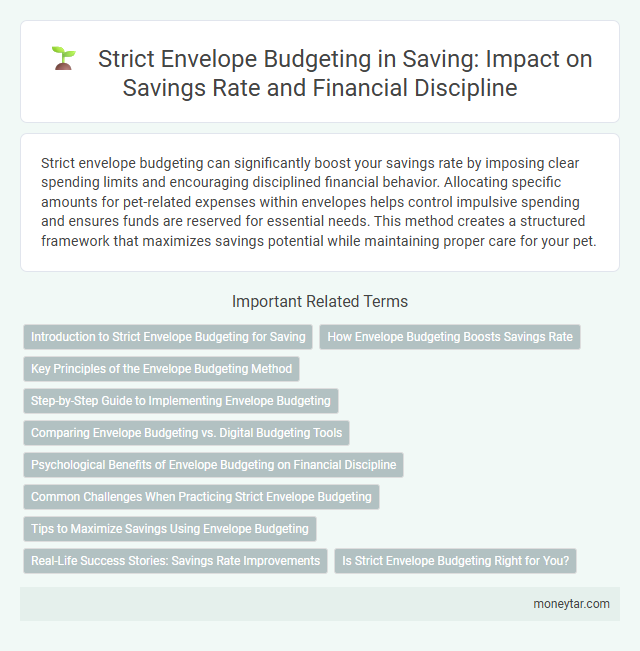 Strict Envelope Budgeting in Saving: Impact on Savings Rate and Financial Discipline

Strict envelope budgeting can significantly boost your savings rate by imposing clear spending limits and encouraging disciplined financial behavior. Allocating specific amounts for pet-related expenses within envelopes helps control impulsive spending and ensures funds are reserved for essential needs. This method creates a structured framework that maximizes savings potential while maintaining proper care for your pet.

Important Related Terms

Introduction to Strict Envelope Budgeting for Saving

How Envelope Budgeting Boosts Savings Rate

Key Principles of the Envelope Budgeting Method

Step-by-Step Guide to Implementing Envelope Budgeting

Comparing Envelope Budgeting vs. Digital Budgeting Tools

Psychological Benefits of Envelope Budgeting on Financial Discipline

Common Challenges When Practicing Strict Envelope Budgeting

Tips to Maximize Savings Using Envelope Budgeting

Real-Life Success Stories: Savings Rate Improvements

Is Strict Envelope Budgeting Right for You?

moneytar.com