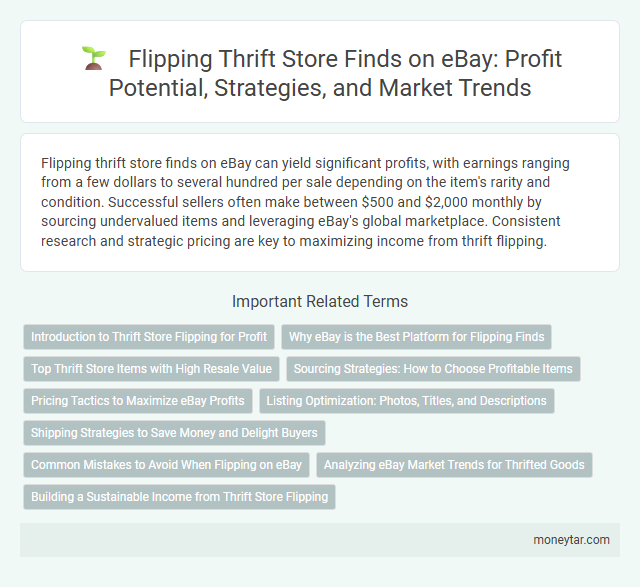 Flipping Thrift Store Finds on eBay: Profit Potential, Strategies, and Market Trends

Flipping thrift store finds on eBay can yield significant profits, with earnings ranging from a few dollars to several hundred per sale depending on the item's rarity and condition. Successful sellers often make between \$500 and \$2,000 monthly by sourcing undervalued items and leveraging eBay's global marketplace. Consistent research and strategic pricing are key to maximizing income from thrift flipping.

Important Related Terms

Introduction to Thrift Store Flipping for Profit

Why eBay is the Best Platform for Flipping Finds

Top Thrift Store Items with High Resale Value

Sourcing Strategies: How to Choose Profitable Items

Pricing Tactics to Maximize eBay Profits

Listing Optimization: Photos, Titles, and Descriptions

Shipping Strategies to Save Money and Delight Buyers

Common Mistakes to Avoid When Flipping on eBay

Analyzing eBay Market Trends for Thrifted Goods

Building a Sustainable Income from Thrift Store Flipping

moneytar.com