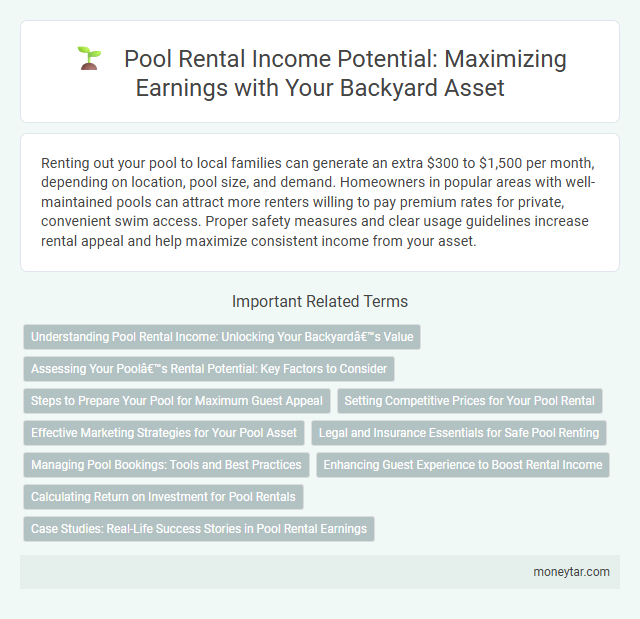 Pool Rental Income Potential: Maximizing Earnings with Your Backyard Asset

Renting out your pool to local families can generate an extra \$300 to \$1,500 per month, depending on location, pool size, and demand. Homeowners in popular areas with well-maintained pools can attract more renters willing to pay premium rates for private, convenient swim access. Proper safety measures and clear usage guidelines increase rental appeal and help maximize consistent income from your asset.

Important Related Terms

Understanding Pool Rental Income: Unlocking Your Backyardâ€™s Value

Assessing Your Poolâ€™s Rental Potential: Key Factors to Consider

Steps to Prepare Your Pool for Maximum Guest Appeal

Setting Competitive Prices for Your Pool Rental

Effective Marketing Strategies for Your Pool Asset

Legal and Insurance Essentials for Safe Pool Renting

Managing Pool Bookings: Tools and Best Practices

Enhancing Guest Experience to Boost Rental Income

Calculating Return on Investment for Pool Rentals

Case Studies: Real-Life Success Stories in Pool Rental Earnings

moneytar.com