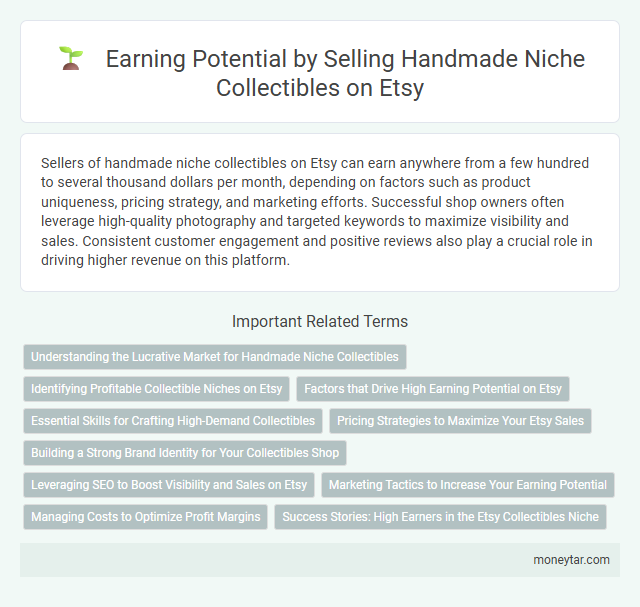 Earning Potential by Selling Handmade Niche Collectibles on Etsy

Sellers of handmade niche collectibles on Etsy can earn anywhere from a few hundred to several thousand dollars per month, depending on factors such as product uniqueness, pricing strategy, and marketing efforts. Successful shop owners often leverage high-quality photography and targeted keywords to maximize visibility and sales. Consistent customer engagement and positive reviews also play a crucial role in driving higher revenue on this platform.

Important Related Terms

Understanding the Lucrative Market for Handmade Niche Collectibles

Identifying Profitable Collectible Niches on Etsy

Factors that Drive High Earning Potential on Etsy

Essential Skills for Crafting High-Demand Collectibles

Pricing Strategies to Maximize Your Etsy Sales

Building a Strong Brand Identity for Your Collectibles Shop

Leveraging SEO to Boost Visibility and Sales on Etsy

Marketing Tactics to Increase Your Earning Potential

Managing Costs to Optimize Profit Margins

Success Stories: High Earners in the Etsy Collectibles Niche

moneytar.com