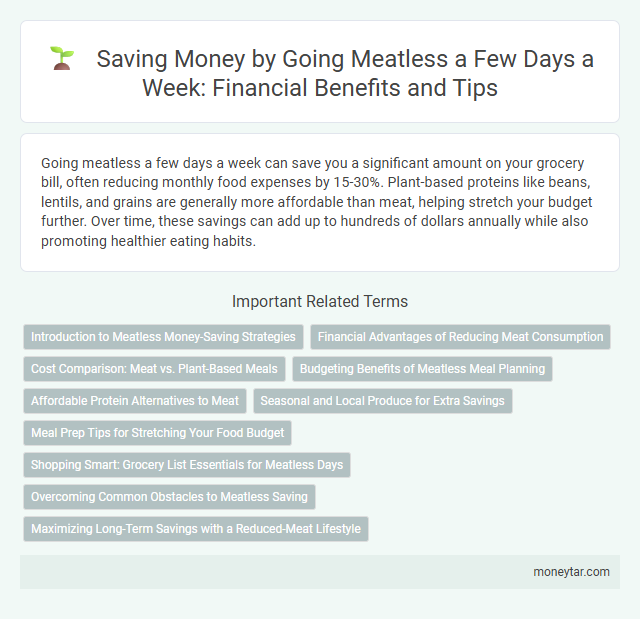 Saving Money by Going Meatless a Few Days a Week: Financial Benefits and Tips

Going meatless a few days a week can save you a significant amount on your grocery bill, often reducing monthly food expenses by 15-30%. Plant-based proteins like beans, lentils, and grains are generally more affordable than meat, helping stretch your budget further. Over time, these savings can add up to hundreds of dollars annually while also promoting healthier eating habits.

Important Related Terms

Introduction to Meatless Money-Saving Strategies

Financial Advantages of Reducing Meat Consumption

Cost Comparison: Meat vs. Plant-Based Meals

Budgeting Benefits of Meatless Meal Planning

Affordable Protein Alternatives to Meat

Seasonal and Local Produce for Extra Savings

Meal Prep Tips for Stretching Your Food Budget

Shopping Smart: Grocery List Essentials for Meatless Days

Overcoming Common Obstacles to Meatless Saving

Maximizing Long-Term Savings with a Reduced-Meat Lifestyle

moneytar.com