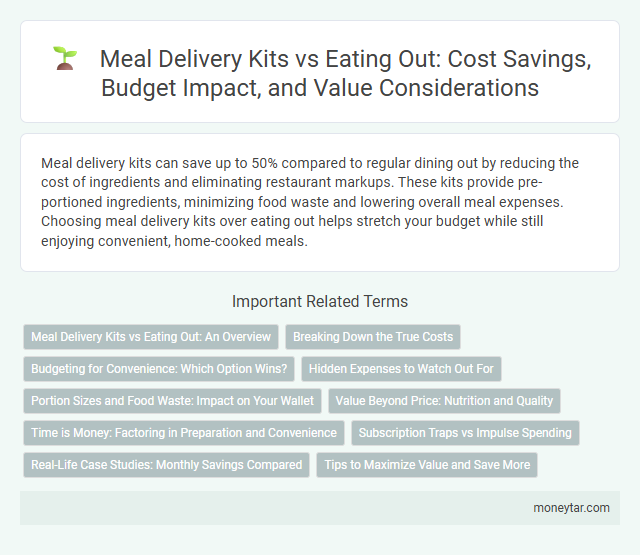 Meal Delivery Kits vs Eating Out: Cost Savings, Budget Impact, and Value Considerations

Meal delivery kits can save up to 50% compared to regular dining out by reducing the cost of ingredients and eliminating restaurant markups. These kits provide pre-portioned ingredients, minimizing food waste and lowering overall meal expenses. Choosing meal delivery kits over eating out helps stretch your budget while still enjoying convenient, home-cooked meals.

Important Related Terms

Meal Delivery Kits vs Eating Out: An Overview

Breaking Down the True Costs

Budgeting for Convenience: Which Option Wins?

Hidden Expenses to Watch Out For

Portion Sizes and Food Waste: Impact on Your Wallet

Value Beyond Price: Nutrition and Quality

Time is Money: Factoring in Preparation and Convenience

Subscription Traps vs Impulse Spending

Real-Life Case Studies: Monthly Savings Compared

Tips to Maximize Value and Save More

moneytar.com