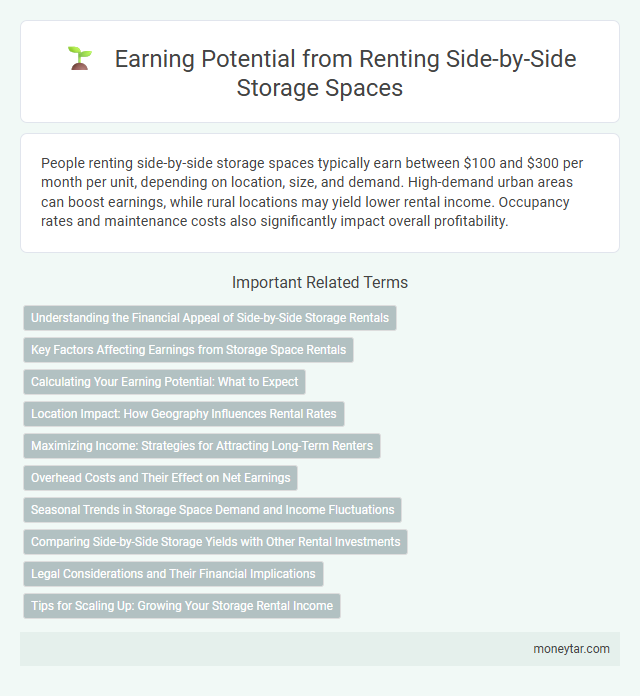 Earning Potential from Renting Side-by-Side Storage Spaces

People renting side-by-side storage spaces typically earn between \$100 and \$300 per month per unit, depending on location, size, and demand. High-demand urban areas can boost earnings, while rural locations may yield lower rental income. Occupancy rates and maintenance costs also significantly impact overall profitability.

Important Related Terms

Understanding the Financial Appeal of Side-by-Side Storage Rentals

Key Factors Affecting Earnings from Storage Space Rentals

Calculating Your Earning Potential: What to Expect

Location Impact: How Geography Influences Rental Rates

Maximizing Income: Strategies for Attracting Long-Term Renters

Overhead Costs and Their Effect on Net Earnings

Seasonal Trends in Storage Space Demand and Income Fluctuations

Comparing Side-by-Side Storage Yields with Other Rental Investments

Legal Considerations and Their Financial Implications

Tips for Scaling Up: Growing Your Storage Rental Income

moneytar.com