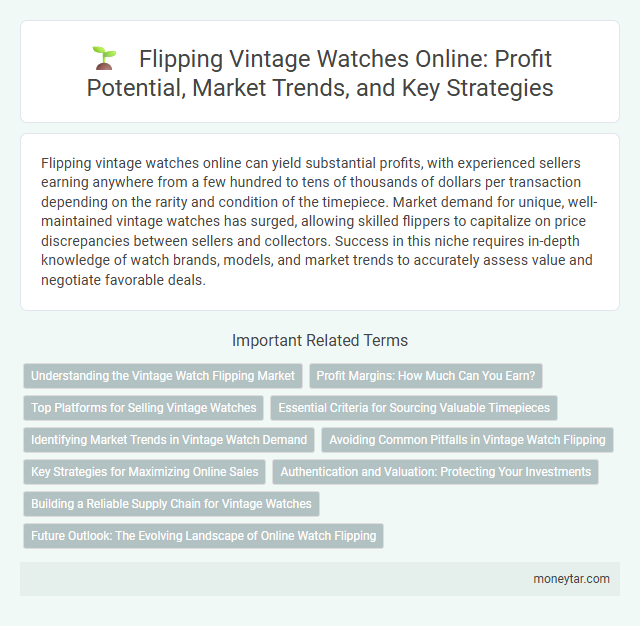 Flipping Vintage Watches Online: Profit Potential, Market Trends, and Key Strategies

Flipping vintage watches online can yield substantial profits, with experienced sellers earning anywhere from a few hundred to tens of thousands of dollars per transaction depending on the rarity and condition of the timepiece. Market demand for unique, well-maintained vintage watches has surged, allowing skilled flippers to capitalize on price discrepancies between sellers and collectors. Success in this niche requires in-depth knowledge of watch brands, models, and market trends to accurately assess value and negotiate favorable deals.

Important Related Terms

Understanding the Vintage Watch Flipping Market

Profit Margins: How Much Can You Earn?

Top Platforms for Selling Vintage Watches

Essential Criteria for Sourcing Valuable Timepieces

Identifying Market Trends in Vintage Watch Demand

Avoiding Common Pitfalls in Vintage Watch Flipping

Key Strategies for Maximizing Online Sales

Authentication and Valuation: Protecting Your Investments

Building a Reliable Supply Chain for Vintage Watches

Future Outlook: The Evolving Landscape of Online Watch Flipping

moneytar.com