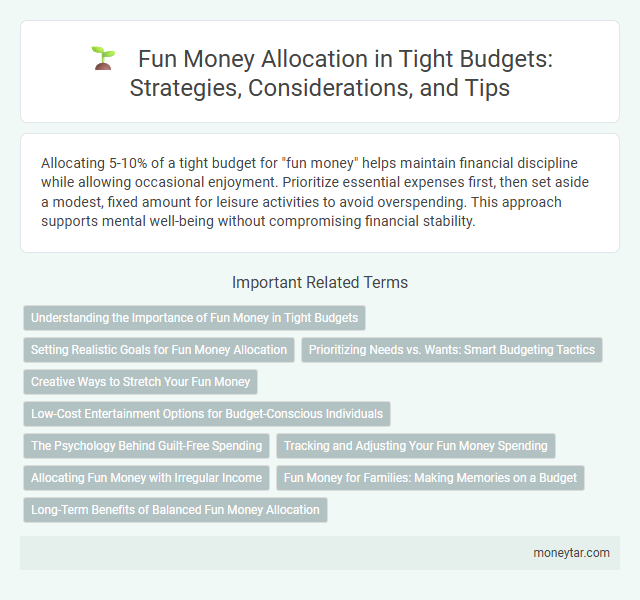 Fun Money Allocation in Tight Budgets: Strategies, Considerations, and Tips

Allocating 5-10% of a tight budget for "fun money" helps maintain financial discipline while allowing occasional enjoyment. Prioritize essential expenses first, then set aside a modest, fixed amount for leisure activities to avoid overspending. This approach supports mental well-being without compromising financial stability.

Important Related Terms

Understanding the Importance of Fun Money in Tight Budgets

Setting Realistic Goals for Fun Money Allocation

Prioritizing Needs vs. Wants: Smart Budgeting Tactics

Creative Ways to Stretch Your Fun Money

Low-Cost Entertainment Options for Budget-Conscious Individuals

The Psychology Behind Guilt-Free Spending

Tracking and Adjusting Your Fun Money Spending

Allocating Fun Money with Irregular Income

Fun Money for Families: Making Memories on a Budget

Long-Term Benefits of Balanced Fun Money Allocation

moneytar.com