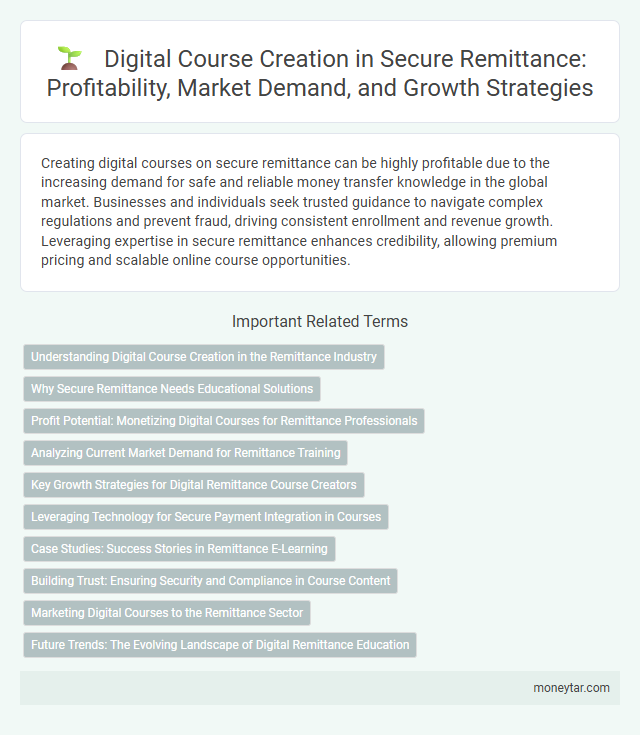 Digital Course Creation in Secure Remittance: Profitability, Market Demand, and Growth Strategies

Creating digital courses on secure remittance can be highly profitable due to the increasing demand for safe and reliable money transfer knowledge in the global market. Businesses and individuals seek trusted guidance to navigate complex regulations and prevent fraud, driving consistent enrollment and revenue growth. Leveraging expertise in secure remittance enhances credibility, allowing premium pricing and scalable online course opportunities.

Important Related Terms

Understanding Digital Course Creation in the Remittance Industry

Why Secure Remittance Needs Educational Solutions

Profit Potential: Monetizing Digital Courses for Remittance Professionals

Analyzing Current Market Demand for Remittance Training

Key Growth Strategies for Digital Remittance Course Creators

Leveraging Technology for Secure Payment Integration in Courses

Case Studies: Success Stories in Remittance E-Learning

Building Trust: Ensuring Security and Compliance in Course Content

Marketing Digital Courses to the Remittance Sector

Future Trends: The Evolving Landscape of Digital Remittance Education

moneytar.com