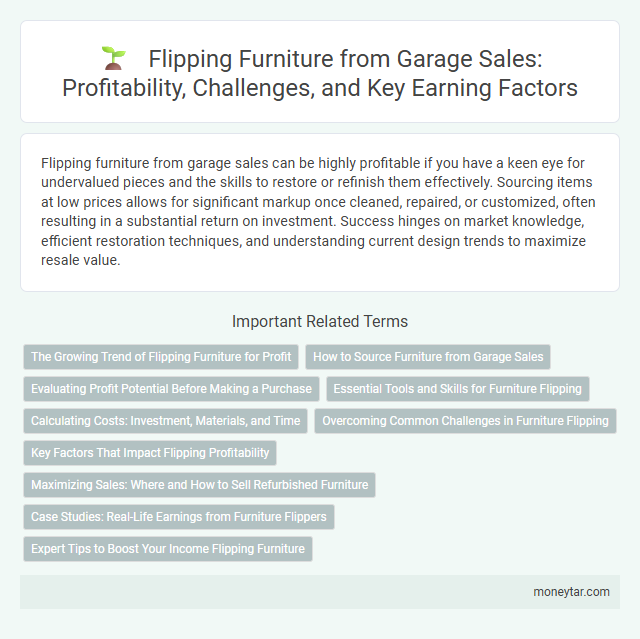 Flipping Furniture from Garage Sales: Profitability, Challenges, and Key Earning Factors

Flipping furniture from garage sales can be highly profitable if you have a keen eye for undervalued pieces and the skills to restore or refinish them effectively. Sourcing items at low prices allows for significant markup once cleaned, repaired, or customized, often resulting in a substantial return on investment. Success hinges on market knowledge, efficient restoration techniques, and understanding current design trends to maximize resale value.

Important Related Terms

The Growing Trend of Flipping Furniture for Profit

How to Source Furniture from Garage Sales

Evaluating Profit Potential Before Making a Purchase

Essential Tools and Skills for Furniture Flipping

Calculating Costs: Investment, Materials, and Time

Overcoming Common Challenges in Furniture Flipping

Key Factors That Impact Flipping Profitability

Maximizing Sales: Where and How to Sell Refurbished Furniture

Case Studies: Real-Life Earnings from Furniture Flippers

Expert Tips to Boost Your Income Flipping Furniture

moneytar.com