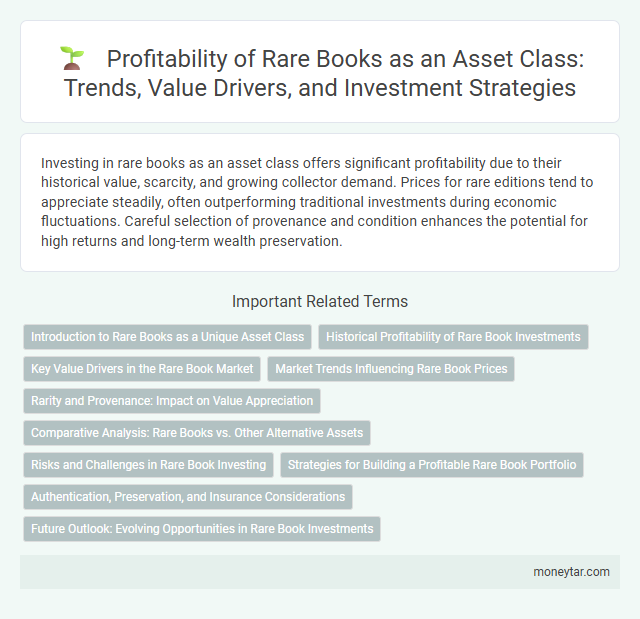 Profitability of Rare Books as an Asset Class: Trends, Value Drivers, and Investment Strategies

Investing in rare books as an asset class offers significant profitability due to their historical value, scarcity, and growing collector demand. Prices for rare editions tend to appreciate steadily, often outperforming traditional investments during economic fluctuations. Careful selection of provenance and condition enhances the potential for high returns and long-term wealth preservation.

Important Related Terms

Introduction to Rare Books as a Unique Asset Class

Historical Profitability of Rare Book Investments

Key Value Drivers in the Rare Book Market

Market Trends Influencing Rare Book Prices

Rarity and Provenance: Impact on Value Appreciation

Comparative Analysis: Rare Books vs. Other Alternative Assets

Risks and Challenges in Rare Book Investing

Strategies for Building a Profitable Rare Book Portfolio

Authentication, Preservation, and Insurance Considerations

Future Outlook: Evolving Opportunities in Rare Book Investments

moneytar.com