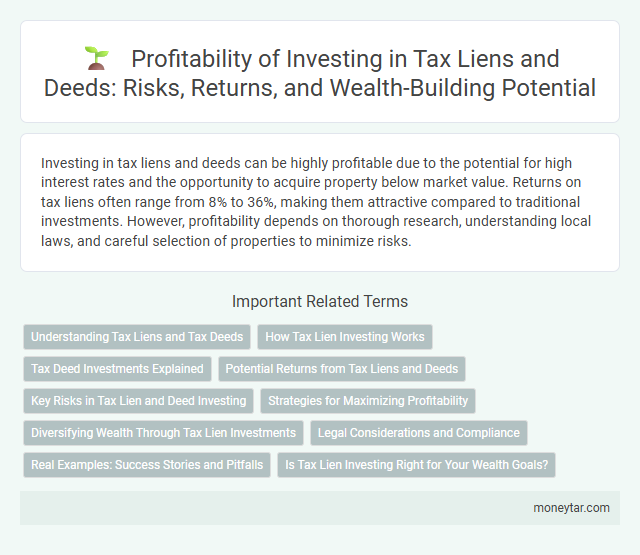 Profitability of Investing in Tax Liens and Deeds: Risks, Returns, and Wealth-Building Potential

Investing in tax liens and deeds can be highly profitable due to the potential for high interest rates and the opportunity to acquire property below market value. Returns on tax liens often range from 8% to 36%, making them attractive compared to traditional investments. However, profitability depends on thorough research, understanding local laws, and careful selection of properties to minimize risks.

Important Related Terms

Understanding Tax Liens and Tax Deeds

How Tax Lien Investing Works

Tax Deed Investments Explained

Potential Returns from Tax Liens and Deeds

Key Risks in Tax Lien and Deed Investing

Strategies for Maximizing Profitability

Diversifying Wealth Through Tax Lien Investments

Legal Considerations and Compliance

Real Examples: Success Stories and Pitfalls

Is Tax Lien Investing Right for Your Wealth Goals?

moneytar.com