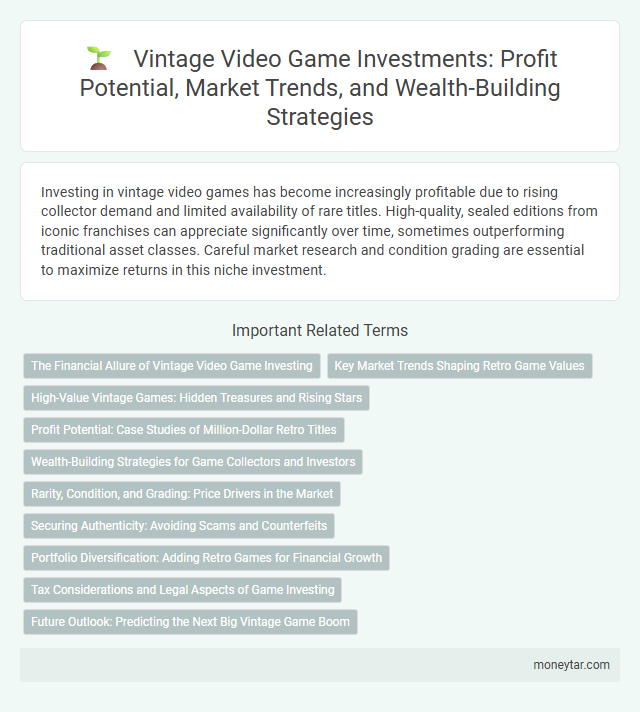 Vintage Video Game Investments: Profit Potential, Market Trends, and Wealth-Building Strategies

Investing in vintage video games has become increasingly profitable due to rising collector demand and limited availability of rare titles. High-quality, sealed editions from iconic franchises can appreciate significantly over time, sometimes outperforming traditional asset classes. Careful market research and condition grading are essential to maximize returns in this niche investment.

Important Related Terms

The Financial Allure of Vintage Video Game Investing

Key Market Trends Shaping Retro Game Values

High-Value Vintage Games: Hidden Treasures and Rising Stars

Profit Potential: Case Studies of Million-Dollar Retro Titles

Wealth-Building Strategies for Game Collectors and Investors

Rarity, Condition, and Grading: Price Drivers in the Market

Securing Authenticity: Avoiding Scams and Counterfeits

Portfolio Diversification: Adding Retro Games for Financial Growth

Tax Considerations and Legal Aspects of Game Investing

Future Outlook: Predicting the Next Big Vintage Game Boom

moneytar.com