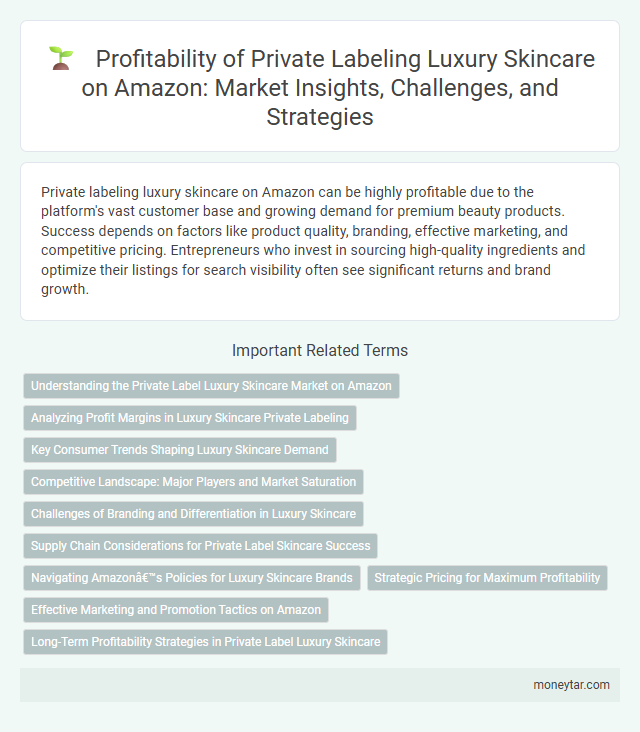 Profitability of Private Labeling Luxury Skincare on Amazon: Market Insights, Challenges, and Strategies

Private labeling luxury skincare on Amazon can be highly profitable due to the platform's vast customer base and growing demand for premium beauty products. Success depends on factors like product quality, branding, effective marketing, and competitive pricing. Entrepreneurs who invest in sourcing high-quality ingredients and optimize their listings for search visibility often see significant returns and brand growth.

Important Related Terms

Understanding the Private Label Luxury Skincare Market on Amazon

Analyzing Profit Margins in Luxury Skincare Private Labeling

Key Consumer Trends Shaping Luxury Skincare Demand

Competitive Landscape: Major Players and Market Saturation

Challenges of Branding and Differentiation in Luxury Skincare

Supply Chain Considerations for Private Label Skincare Success

Navigating Amazonâ€™s Policies for Luxury Skincare Brands

Strategic Pricing for Maximum Profitability

Effective Marketing and Promotion Tactics on Amazon

Long-Term Profitability Strategies in Private Label Luxury Skincare

moneytar.com