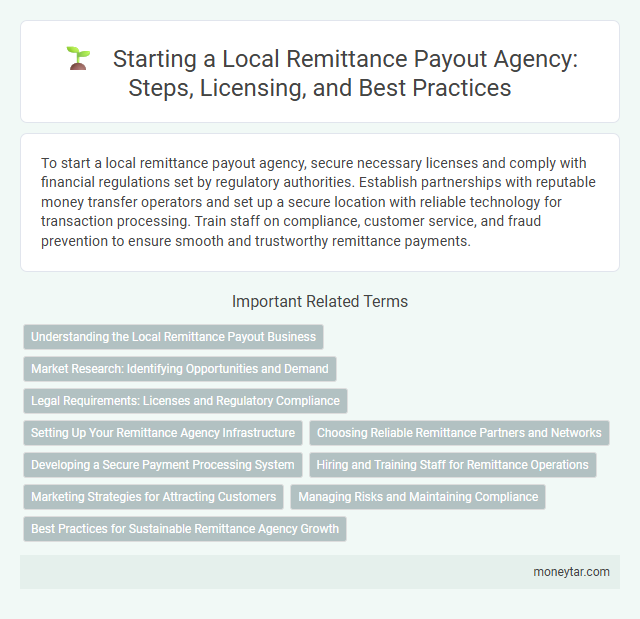 Starting a Local Remittance Payout Agency: Steps, Licensing, and Best Practices

To start a local remittance payout agency, secure necessary licenses and comply with financial regulations set by regulatory authorities. Establish partnerships with reputable money transfer operators and set up a secure location with reliable technology for transaction processing. Train staff on compliance, customer service, and fraud prevention to ensure smooth and trustworthy remittance payments.

Important Related Terms

Understanding the Local Remittance Payout Business

Market Research: Identifying Opportunities and Demand

Legal Requirements: Licenses and Regulatory Compliance

Setting Up Your Remittance Agency Infrastructure

Choosing Reliable Remittance Partners and Networks

Developing a Secure Payment Processing System

Hiring and Training Staff for Remittance Operations

Marketing Strategies for Attracting Customers

Managing Risks and Maintaining Compliance

Best Practices for Sustainable Remittance Agency Growth

moneytar.com