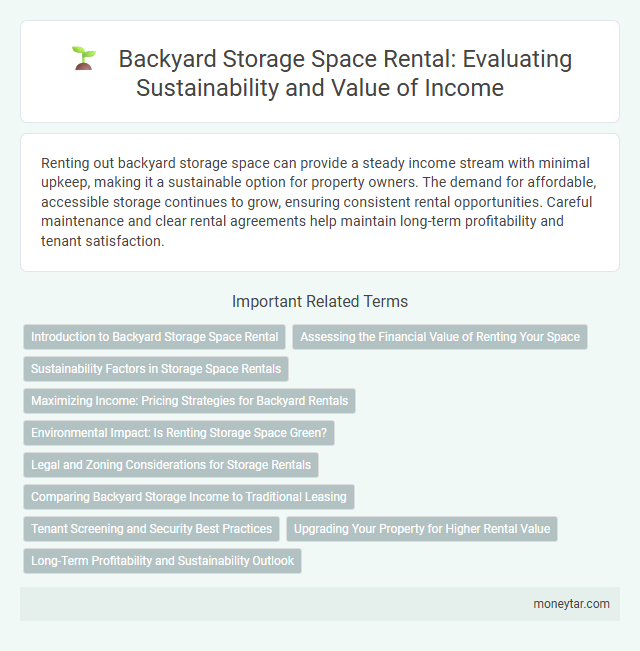 Backyard Storage Space Rental: Evaluating Sustainability and Value of Income

Renting out backyard storage space can provide a steady income stream with minimal upkeep, making it a sustainable option for property owners. The demand for affordable, accessible storage continues to grow, ensuring consistent rental opportunities. Careful maintenance and clear rental agreements help maintain long-term profitability and tenant satisfaction.

Important Related Terms

Introduction to Backyard Storage Space Rental

Assessing the Financial Value of Renting Your Space

Sustainability Factors in Storage Space Rentals

Maximizing Income: Pricing Strategies for Backyard Rentals

Environmental Impact: Is Renting Storage Space Green?

Legal and Zoning Considerations for Storage Rentals

Comparing Backyard Storage Income to Traditional Leasing

Tenant Screening and Security Best Practices

Upgrading Your Property for Higher Rental Value

Long-Term Profitability and Sustainability Outlook

moneytar.com