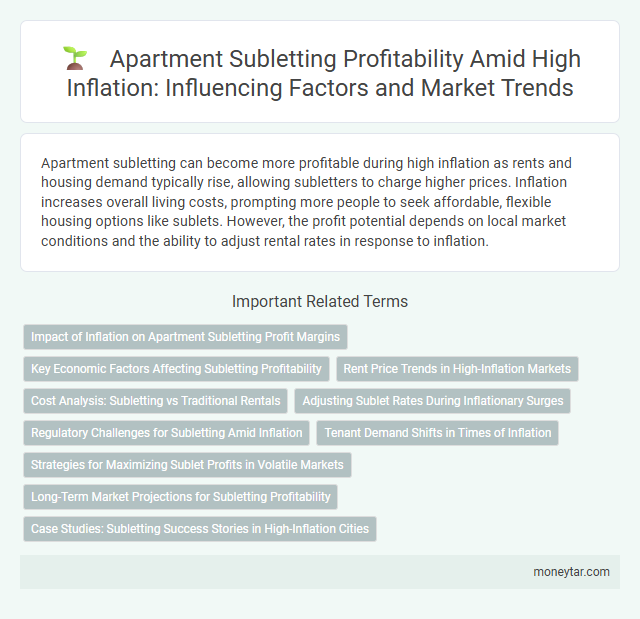 Apartment Subletting Profitability Amid High Inflation: Influencing Factors and Market Trends

Apartment subletting can become more profitable during high inflation as rents and housing demand typically rise, allowing subletters to charge higher prices. Inflation increases overall living costs, prompting more people to seek affordable, flexible housing options like sublets. However, the profit potential depends on local market conditions and the ability to adjust rental rates in response to inflation.

Important Related Terms

Impact of Inflation on Apartment Subletting Profit Margins

Key Economic Factors Affecting Subletting Profitability

Rent Price Trends in High-Inflation Markets

Cost Analysis: Subletting vs Traditional Rentals

Adjusting Sublet Rates During Inflationary Surges

Regulatory Challenges for Subletting Amid Inflation

Tenant Demand Shifts in Times of Inflation

Strategies for Maximizing Sublet Profits in Volatile Markets

Long-Term Market Projections for Subletting Profitability

Case Studies: Subletting Success Stories in High-Inflation Cities

moneytar.com