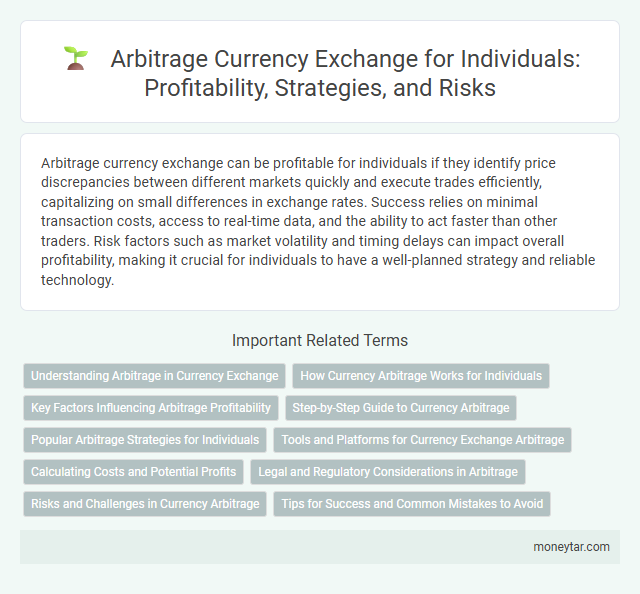 Arbitrage Currency Exchange for Individuals: Profitability, Strategies, and Risks

Arbitrage currency exchange can be profitable for individuals if they identify price discrepancies between different markets quickly and execute trades efficiently, capitalizing on small differences in exchange rates. Success relies on minimal transaction costs, access to real-time data, and the ability to act faster than other traders. Risk factors such as market volatility and timing delays can impact overall profitability, making it crucial for individuals to have a well-planned strategy and reliable technology.

Important Related Terms

Understanding Arbitrage in Currency Exchange

How Currency Arbitrage Works for Individuals

Key Factors Influencing Arbitrage Profitability

Step-by-Step Guide to Currency Arbitrage

Popular Arbitrage Strategies for Individuals

Tools and Platforms for Currency Exchange Arbitrage

Calculating Costs and Potential Profits

Legal and Regulatory Considerations in Arbitrage

Risks and Challenges in Currency Arbitrage

Tips for Success and Common Mistakes to Avoid

moneytar.com