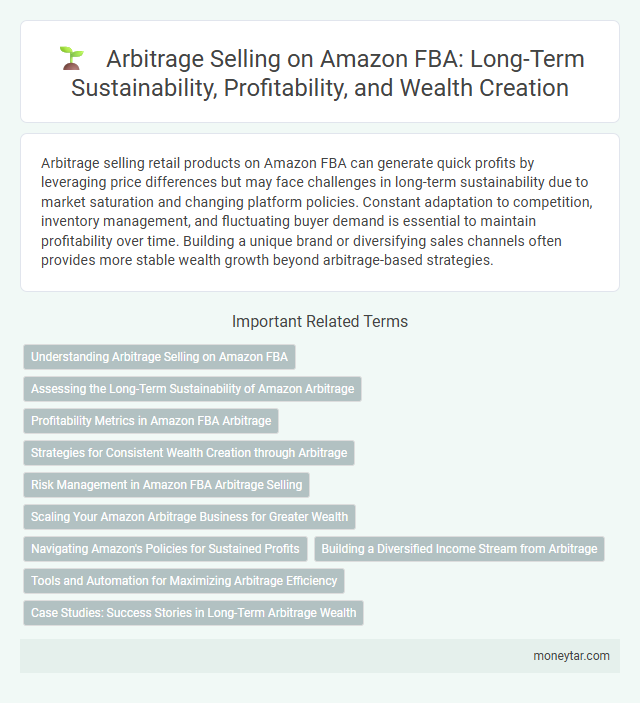 Arbitrage Selling on Amazon FBA: Long-Term Sustainability, Profitability, and Wealth Creation

Arbitrage selling retail products on Amazon FBA can generate quick profits by leveraging price differences but may face challenges in long-term sustainability due to market saturation and changing platform policies. Constant adaptation to competition, inventory management, and fluctuating buyer demand is essential to maintain profitability over time. Building a unique brand or diversifying sales channels often provides more stable wealth growth beyond arbitrage-based strategies.

Important Related Terms

Understanding Arbitrage Selling on Amazon FBA

Assessing the Long-Term Sustainability of Amazon Arbitrage

Profitability Metrics in Amazon FBA Arbitrage

Strategies for Consistent Wealth Creation through Arbitrage

Risk Management in Amazon FBA Arbitrage Selling

Scaling Your Amazon Arbitrage Business for Greater Wealth

Navigating Amazon's Policies for Sustained Profits

Building a Diversified Income Stream from Arbitrage

Tools and Automation for Maximizing Arbitrage Efficiency

Case Studies: Success Stories in Long-Term Arbitrage Wealth

moneytar.com