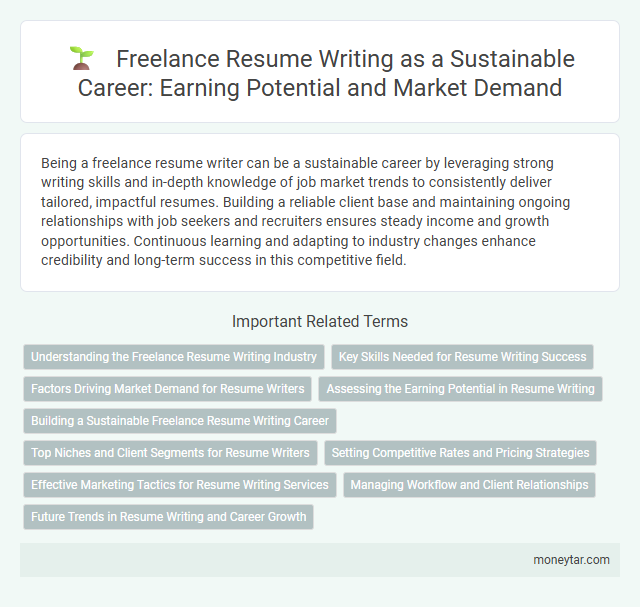 Freelance Resume Writing as a Sustainable Career: Earning Potential and Market Demand

Being a freelance resume writer can be a sustainable career by leveraging strong writing skills and in-depth knowledge of job market trends to consistently deliver tailored, impactful resumes. Building a reliable client base and maintaining ongoing relationships with job seekers and recruiters ensures steady income and growth opportunities. Continuous learning and adapting to industry changes enhance credibility and long-term success in this competitive field.

Important Related Terms

Understanding the Freelance Resume Writing Industry

Key Skills Needed for Resume Writing Success

Factors Driving Market Demand for Resume Writers

Assessing the Earning Potential in Resume Writing

Building a Sustainable Freelance Resume Writing Career

Top Niches and Client Segments for Resume Writers

Setting Competitive Rates and Pricing Strategies

Effective Marketing Tactics for Resume Writing Services

Managing Workflow and Client Relationships

Future Trends in Resume Writing and Career Growth

moneytar.com