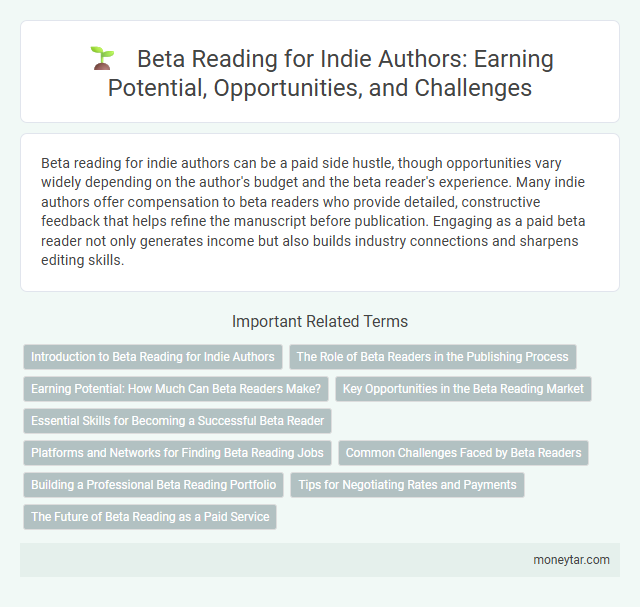 Beta Reading for Indie Authors: Earning Potential, Opportunities, and Challenges

Beta reading for indie authors can be a paid side hustle, though opportunities vary widely depending on the author's budget and the beta reader's experience. Many indie authors offer compensation to beta readers who provide detailed, constructive feedback that helps refine the manuscript before publication. Engaging as a paid beta reader not only generates income but also builds industry connections and sharpens editing skills.

Important Related Terms

Introduction to Beta Reading for Indie Authors
The Role of Beta Readers in the Publishing Process
Earning Potential: How Much Can Beta Readers Make?
Key Opportunities in the Beta Reading Market
Essential Skills for Becoming a Successful Beta Reader
Platforms and Networks for Finding Beta Reading Jobs
Common Challenges Faced by Beta Readers
Building a Professional Beta Reading Portfolio
Tips for Negotiating Rates and Payments
The Future of Beta Reading as a Paid Service

moneytar.com