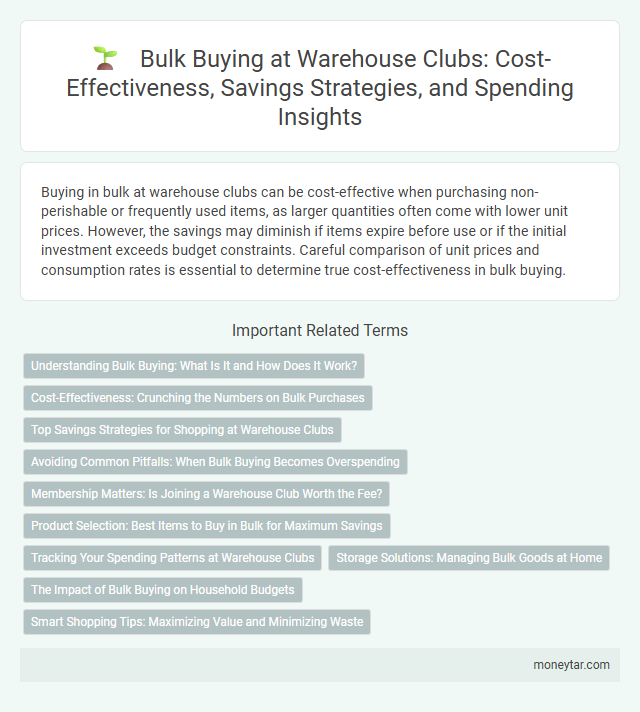 Bulk Buying at Warehouse Clubs: Cost-Effectiveness, Savings Strategies, and Spending Insights

Buying in bulk at warehouse clubs can be cost-effective when purchasing non-perishable or frequently used items, as larger quantities often come with lower unit prices. However, the savings may diminish if items expire before use or if the initial investment exceeds budget constraints. Careful comparison of unit prices and consumption rates is essential to determine true cost-effectiveness in bulk buying.

Important Related Terms

Understanding Bulk Buying: What Is It and How Does It Work?

Cost-Effectiveness: Crunching the Numbers on Bulk Purchases

Top Savings Strategies for Shopping at Warehouse Clubs

Avoiding Common Pitfalls: When Bulk Buying Becomes Overspending

Membership Matters: Is Joining a Warehouse Club Worth the Fee?

Product Selection: Best Items to Buy in Bulk for Maximum Savings

Tracking Your Spending Patterns at Warehouse Clubs

Storage Solutions: Managing Bulk Goods at Home

The Impact of Bulk Buying on Household Budgets

Smart Shopping Tips: Maximizing Value and Minimizing Waste

moneytar.com