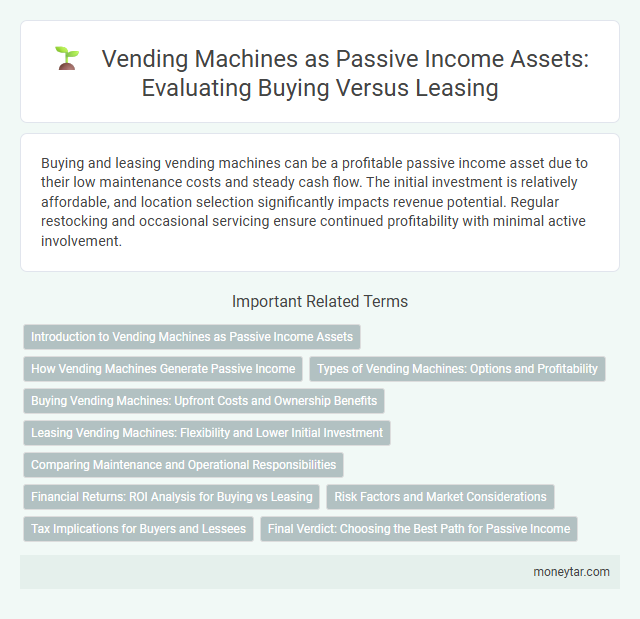 Vending Machines as Passive Income Assets: Evaluating Buying Versus Leasing

Buying and leasing vending machines can be a profitable passive income asset due to their low maintenance costs and steady cash flow. The initial investment is relatively affordable, and location selection significantly impacts revenue potential. Regular restocking and occasional servicing ensure continued profitability with minimal active involvement.

Important Related Terms

Introduction to Vending Machines as Passive Income Assets

How Vending Machines Generate Passive Income

Types of Vending Machines: Options and Profitability

Buying Vending Machines: Upfront Costs and Ownership Benefits

Leasing Vending Machines: Flexibility and Lower Initial Investment

Comparing Maintenance and Operational Responsibilities

Financial Returns: ROI Analysis for Buying vs Leasing

Risk Factors and Market Considerations

Tax Implications for Buyers and Lessees

Final Verdict: Choosing the Best Path for Passive Income

moneytar.com