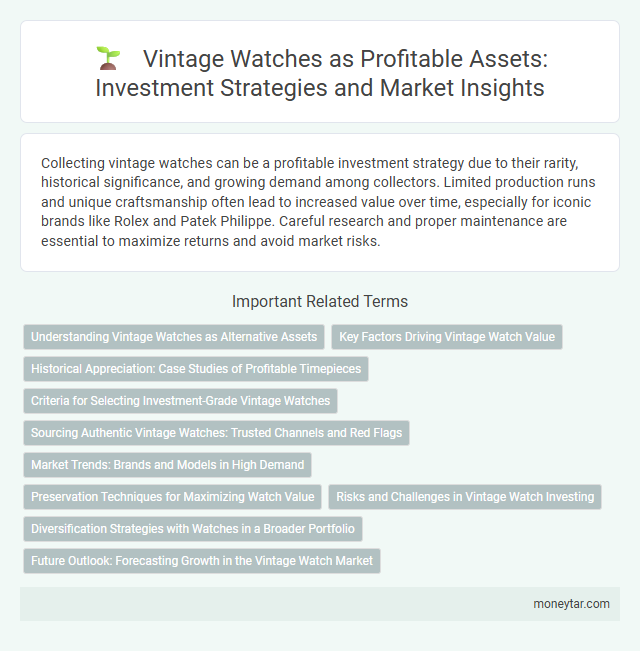 Vintage Watches as Profitable Assets: Investment Strategies and Market Insights

Collecting vintage watches can be a profitable investment strategy due to their rarity, historical significance, and growing demand among collectors. Limited production runs and unique craftsmanship often lead to increased value over time, especially for iconic brands like Rolex and Patek Philippe. Careful research and proper maintenance are essential to maximize returns and avoid market risks.

Important Related Terms

Understanding Vintage Watches as Alternative Assets

Key Factors Driving Vintage Watch Value

Historical Appreciation: Case Studies of Profitable Timepieces

Criteria for Selecting Investment-Grade Vintage Watches

Sourcing Authentic Vintage Watches: Trusted Channels and Red Flags

Market Trends: Brands and Models in High Demand

Preservation Techniques for Maximizing Watch Value

Risks and Challenges in Vintage Watch Investing

Diversification Strategies with Watches in a Broader Portfolio

Future Outlook: Forecasting Growth in the Vintage Watch Market

moneytar.com