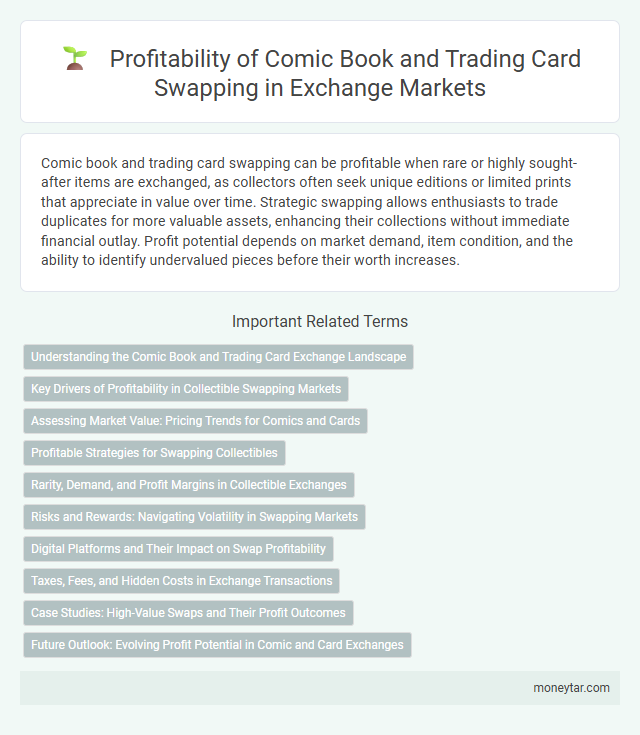 Profitability of Comic Book and Trading Card Swapping in Exchange Markets

Comic book and trading card swapping can be profitable when rare or highly sought-after items are exchanged, as collectors often seek unique editions or limited prints that appreciate in value over time. Strategic swapping allows enthusiasts to trade duplicates for more valuable assets, enhancing their collections without immediate financial outlay. Profit potential depends on market demand, item condition, and the ability to identify undervalued pieces before their worth increases.

Important Related Terms

Understanding the Comic Book and Trading Card Exchange Landscape

Key Drivers of Profitability in Collectible Swapping Markets

Assessing Market Value: Pricing Trends for Comics and Cards

Profitable Strategies for Swapping Collectibles

Rarity, Demand, and Profit Margins in Collectible Exchanges

Risks and Rewards: Navigating Volatility in Swapping Markets

Digital Platforms and Their Impact on Swap Profitability

Taxes, Fees, and Hidden Costs in Exchange Transactions

Case Studies: High-Value Swaps and Their Profit Outcomes

Future Outlook: Evolving Profit Potential in Comic and Card Exchanges

moneytar.com