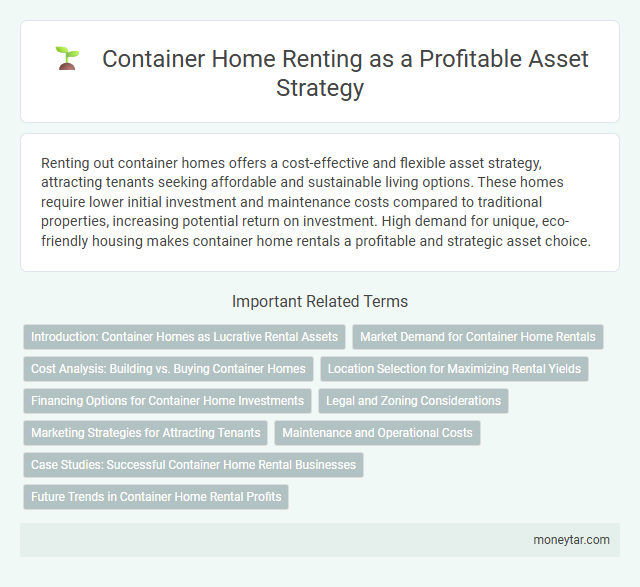 Container Home Renting as a Profitable Asset Strategy

Renting out container homes offers a cost-effective and flexible asset strategy, attracting tenants seeking affordable and sustainable living options. These homes require lower initial investment and maintenance costs compared to traditional properties, increasing potential return on investment. High demand for unique, eco-friendly housing makes container home rentals a profitable and strategic asset choice.

Important Related Terms

Introduction: Container Homes as Lucrative Rental Assets

Market Demand for Container Home Rentals

Cost Analysis: Building vs. Buying Container Homes

Location Selection for Maximizing Rental Yields

Financing Options for Container Home Investments

Legal and Zoning Considerations

Marketing Strategies for Attracting Tenants

Maintenance and Operational Costs

Case Studies: Successful Container Home Rental Businesses

Future Trends in Container Home Rental Profits

moneytar.com