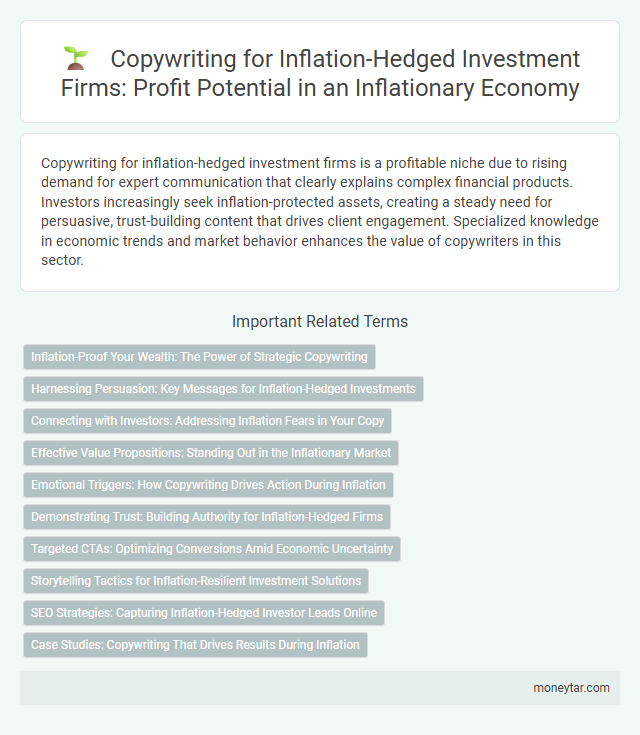 Copywriting for Inflation-Hedged Investment Firms: Profit Potential in an Inflationary Economy

Copywriting for inflation-hedged investment firms is a profitable niche due to rising demand for expert communication that clearly explains complex financial products. Investors increasingly seek inflation-protected assets, creating a steady need for persuasive, trust-building content that drives client engagement. Specialized knowledge in economic trends and market behavior enhances the value of copywriters in this sector.

Important Related Terms

Inflation-Proof Your Wealth: The Power of Strategic Copywriting

Harnessing Persuasion: Key Messages for Inflation-Hedged Investments

Connecting with Investors: Addressing Inflation Fears in Your Copy

Effective Value Propositions: Standing Out in the Inflationary Market

Emotional Triggers: How Copywriting Drives Action During Inflation

Demonstrating Trust: Building Authority for Inflation-Hedged Firms

Targeted CTAs: Optimizing Conversions Amid Economic Uncertainty

Storytelling Tactics for Inflation-Resilient Investment Solutions

SEO Strategies: Capturing Inflation-Hedged Investor Leads Online

Case Studies: Copywriting That Drives Results During Inflation

moneytar.com