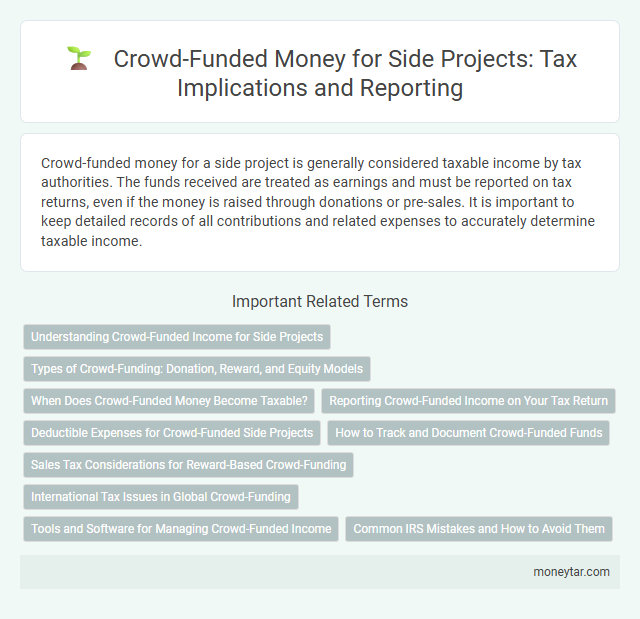 Crowd-Funded Money for Side Projects: Tax Implications and Reporting

Crowd-funded money for a side project is generally considered taxable income by tax authorities. The funds received are treated as earnings and must be reported on tax returns, even if the money is raised through donations or pre-sales. It is important to keep detailed records of all contributions and related expenses to accurately determine taxable income.

Important Related Terms

Understanding Crowd-Funded Income for Side Projects

Types of Crowd-Funding: Donation, Reward, and Equity Models

When Does Crowd-Funded Money Become Taxable?

Reporting Crowd-Funded Income on Your Tax Return

Deductible Expenses for Crowd-Funded Side Projects

How to Track and Document Crowd-Funded Funds

Sales Tax Considerations for Reward-Based Crowd-Funding

International Tax Issues in Global Crowd-Funding

Tools and Software for Managing Crowd-Funded Income

Common IRS Mistakes and How to Avoid Them

moneytar.com