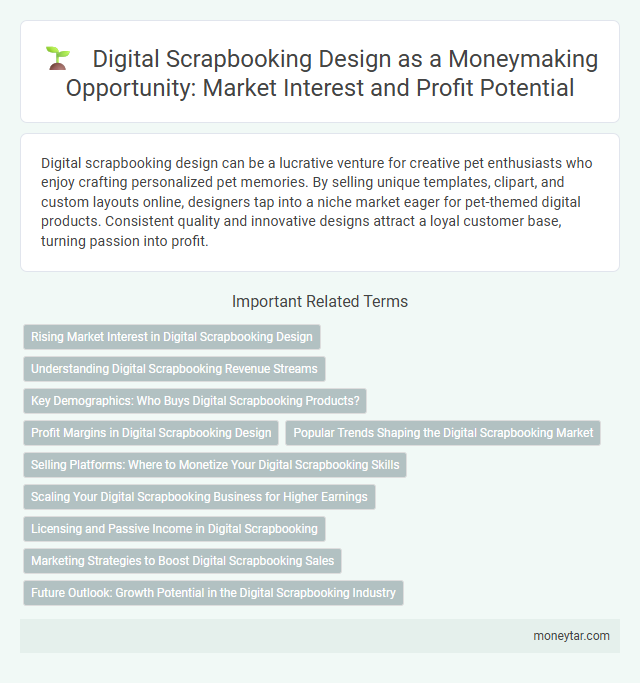 Digital Scrapbooking Design as a Moneymaking Opportunity: Market Interest and Profit Potential

Digital scrapbooking design can be a lucrative venture for creative pet enthusiasts who enjoy crafting personalized pet memories. By selling unique templates, clipart, and custom layouts online, designers tap into a niche market eager for pet-themed digital products. Consistent quality and innovative designs attract a loyal customer base, turning passion into profit.

Important Related Terms

Rising Market Interest in Digital Scrapbooking Design

Understanding Digital Scrapbooking Revenue Streams

Key Demographics: Who Buys Digital Scrapbooking Products?

Profit Margins in Digital Scrapbooking Design

Popular Trends Shaping the Digital Scrapbooking Market

Selling Platforms: Where to Monetize Your Digital Scrapbooking Skills

Scaling Your Digital Scrapbooking Business for Higher Earnings

Licensing and Passive Income in Digital Scrapbooking

Marketing Strategies to Boost Digital Scrapbooking Sales

Future Outlook: Growth Potential in the Digital Scrapbooking Industry

moneytar.com