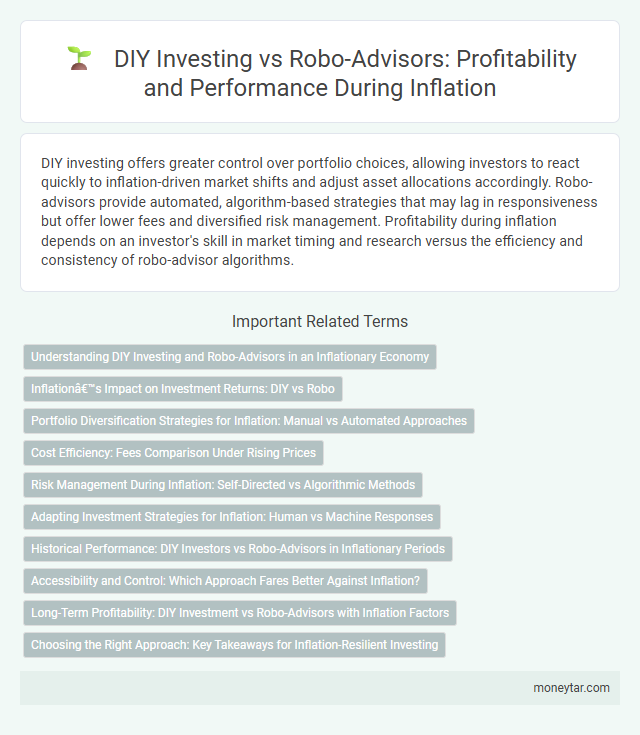 DIY Investing vs Robo-Advisors: Profitability and Performance During Inflation

DIY investing offers greater control over portfolio choices, allowing investors to react quickly to inflation-driven market shifts and adjust asset allocations accordingly. Robo-advisors provide automated, algorithm-based strategies that may lag in responsiveness but offer lower fees and diversified risk management. Profitability during inflation depends on an investor's skill in market timing and research versus the efficiency and consistency of robo-advisor algorithms.

Important Related Terms

Understanding DIY Investing and Robo-Advisors in an Inflationary Economy

Inflationâ€™s Impact on Investment Returns: DIY vs Robo

Portfolio Diversification Strategies for Inflation: Manual vs Automated Approaches

Cost Efficiency: Fees Comparison Under Rising Prices

Risk Management During Inflation: Self-Directed vs Algorithmic Methods

Adapting Investment Strategies for Inflation: Human vs Machine Responses

Historical Performance: DIY Investors vs Robo-Advisors in Inflationary Periods

Accessibility and Control: Which Approach Fares Better Against Inflation?

Long-Term Profitability: DIY Investment vs Robo-Advisors with Inflation Factors

Choosing the Right Approach: Key Takeaways for Inflation-Resilient Investing

moneytar.com