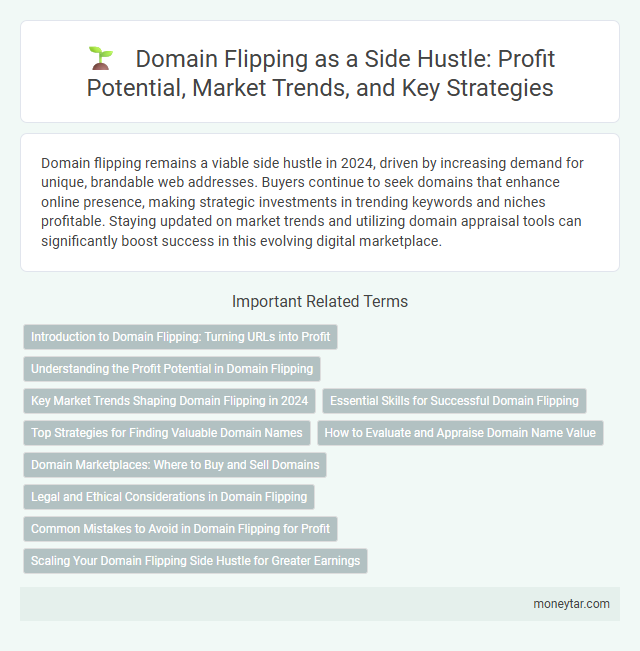 Domain Flipping as a Side Hustle: Profit Potential, Market Trends, and Key Strategies

Domain flipping remains a viable side hustle in 2024, driven by increasing demand for unique, brandable web addresses. Buyers continue to seek domains that enhance online presence, making strategic investments in trending keywords and niches profitable. Staying updated on market trends and utilizing domain appraisal tools can significantly boost success in this evolving digital marketplace.

Important Related Terms

Introduction to Domain Flipping: Turning URLs into Profit

Understanding the Profit Potential in Domain Flipping

Key Market Trends Shaping Domain Flipping in 2024

Essential Skills for Successful Domain Flipping

Top Strategies for Finding Valuable Domain Names

How to Evaluate and Appraise Domain Name Value

Domain Marketplaces: Where to Buy and Sell Domains

Legal and Ethical Considerations in Domain Flipping

Common Mistakes to Avoid in Domain Flipping for Profit

Scaling Your Domain Flipping Side Hustle for Greater Earnings

moneytar.com