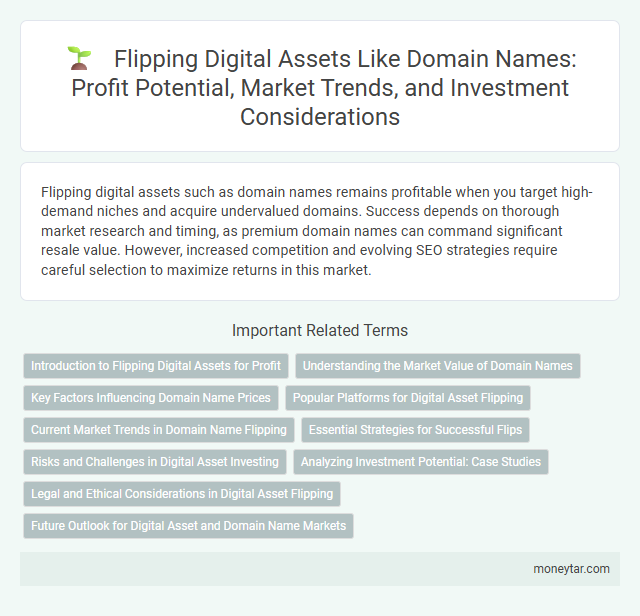 Flipping Digital Assets Like Domain Names: Profit Potential, Market Trends, and Investment Considerations

Flipping digital assets such as domain names remains profitable when you target high-demand niches and acquire undervalued domains. Success depends on thorough market research and timing, as premium domain names can command significant resale value. However, increased competition and evolving SEO strategies require careful selection to maximize returns in this market.

Important Related Terms

Introduction to Flipping Digital Assets for Profit

Understanding the Market Value of Domain Names

Key Factors Influencing Domain Name Prices

Popular Platforms for Digital Asset Flipping

Current Market Trends in Domain Name Flipping

Essential Strategies for Successful Flips

Risks and Challenges in Digital Asset Investing

Analyzing Investment Potential: Case Studies

Legal and Ethical Considerations in Digital Asset Flipping

Future Outlook for Digital Asset and Domain Name Markets

moneytar.com