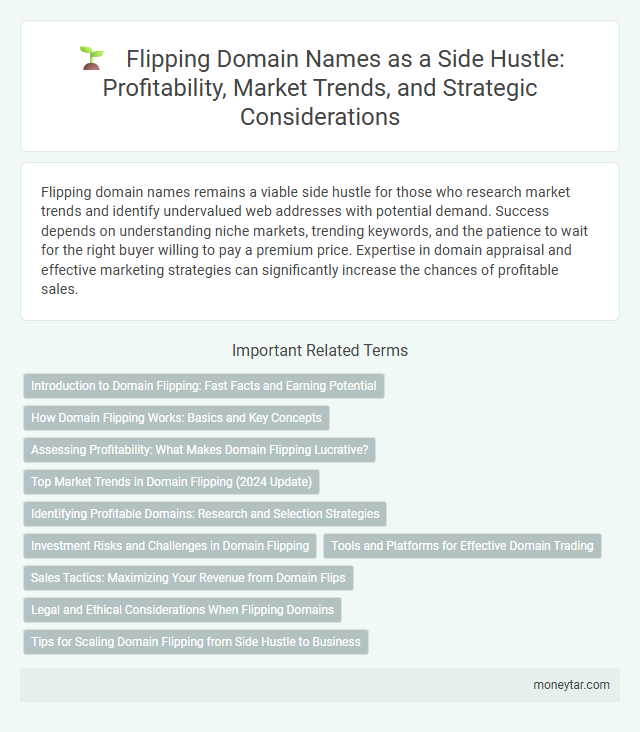 Flipping Domain Names as a Side Hustle: Profitability, Market Trends, and Strategic Considerations

Flipping domain names remains a viable side hustle for those who research market trends and identify undervalued web addresses with potential demand. Success depends on understanding niche markets, trending keywords, and the patience to wait for the right buyer willing to pay a premium price. Expertise in domain appraisal and effective marketing strategies can significantly increase the chances of profitable sales.

Important Related Terms

Introduction to Domain Flipping: Fast Facts and Earning Potential

How Domain Flipping Works: Basics and Key Concepts

Assessing Profitability: What Makes Domain Flipping Lucrative?

Top Market Trends in Domain Flipping (2024 Update)

Identifying Profitable Domains: Research and Selection Strategies

Investment Risks and Challenges in Domain Flipping

Tools and Platforms for Effective Domain Trading

Sales Tactics: Maximizing Your Revenue from Domain Flips

Legal and Ethical Considerations When Flipping Domains

Tips for Scaling Domain Flipping from Side Hustle to Business

moneytar.com