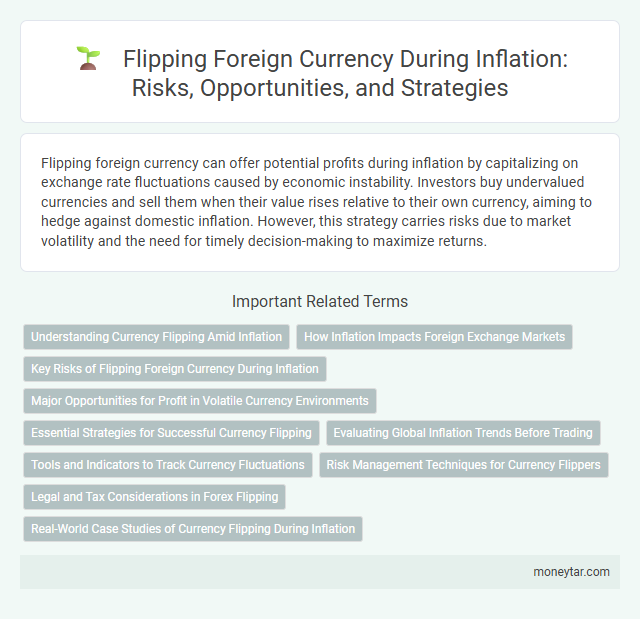 Flipping Foreign Currency During Inflation: Risks, Opportunities, and Strategies

Flipping foreign currency can offer potential profits during inflation by capitalizing on exchange rate fluctuations caused by economic instability. Investors buy undervalued currencies and sell them when their value rises relative to their own currency, aiming to hedge against domestic inflation. However, this strategy carries risks due to market volatility and the need for timely decision-making to maximize returns.

Important Related Terms

Understanding Currency Flipping Amid Inflation

How Inflation Impacts Foreign Exchange Markets

Key Risks of Flipping Foreign Currency During Inflation

Major Opportunities for Profit in Volatile Currency Environments

Essential Strategies for Successful Currency Flipping

Evaluating Global Inflation Trends Before Trading

Tools and Indicators to Track Currency Fluctuations

Risk Management Techniques for Currency Flippers

Legal and Tax Considerations in Forex Flipping

Real-World Case Studies of Currency Flipping During Inflation

moneytar.com