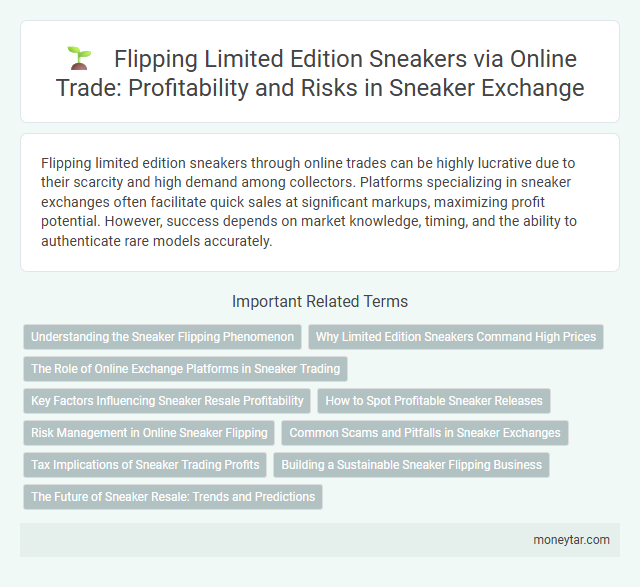 Flipping Limited Edition Sneakers via Online Trade: Profitability and Risks in Sneaker Exchange

Flipping limited edition sneakers through online trades can be highly lucrative due to their scarcity and high demand among collectors. Platforms specializing in sneaker exchanges often facilitate quick sales at significant markups, maximizing profit potential. However, success depends on market knowledge, timing, and the ability to authenticate rare models accurately.

Important Related Terms

Understanding the Sneaker Flipping Phenomenon

Why Limited Edition Sneakers Command High Prices

The Role of Online Exchange Platforms in Sneaker Trading

Key Factors Influencing Sneaker Resale Profitability

How to Spot Profitable Sneaker Releases

Risk Management in Online Sneaker Flipping

Common Scams and Pitfalls in Sneaker Exchanges

Tax Implications of Sneaker Trading Profits

Building a Sustainable Sneaker Flipping Business

The Future of Sneaker Resale: Trends and Predictions

moneytar.com