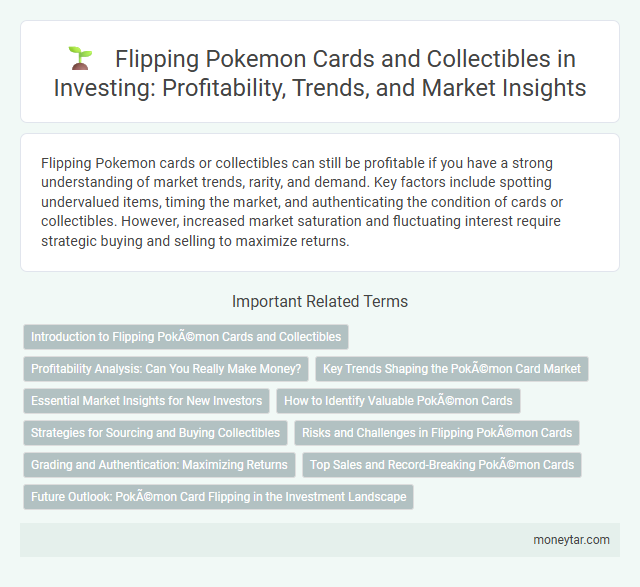 Flipping Pokemon Cards and Collectibles in Investing: Profitability, Trends, and Market Insights

Flipping Pokemon cards or collectibles can still be profitable if you have a strong understanding of market trends, rarity, and demand. Key factors include spotting undervalued items, timing the market, and authenticating the condition of cards or collectibles. However, increased market saturation and fluctuating interest require strategic buying and selling to maximize returns.

Important Related Terms

Introduction to Flipping PokÃ©mon Cards and Collectibles

Profitability Analysis: Can You Really Make Money?

Key Trends Shaping the PokÃ©mon Card Market

Essential Market Insights for New Investors

How to Identify Valuable PokÃ©mon Cards

Strategies for Sourcing and Buying Collectibles

Risks and Challenges in Flipping PokÃ©mon Cards

Grading and Authentication: Maximizing Returns

Top Sales and Record-Breaking PokÃ©mon Cards

Future Outlook: PokÃ©mon Card Flipping in the Investment Landscape

moneytar.com