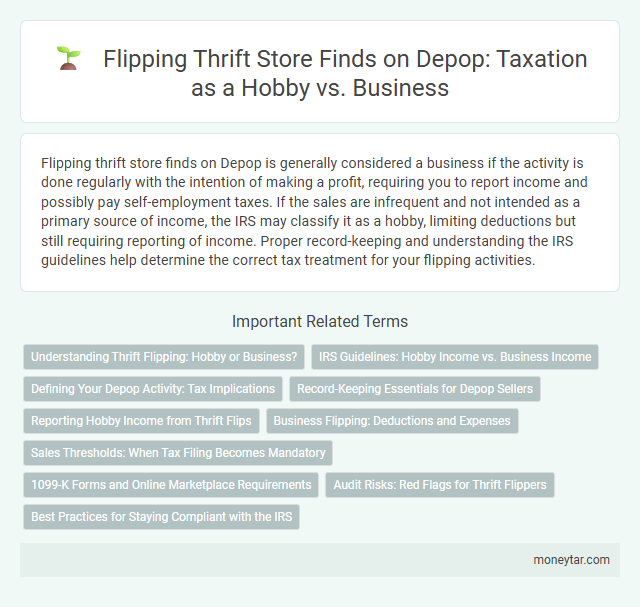 Flipping Thrift Store Finds on Depop: Taxation as a Hobby vs. Business

Flipping thrift store finds on Depop is generally considered a business if the activity is done regularly with the intention of making a profit, requiring you to report income and possibly pay self-employment taxes. If the sales are infrequent and not intended as a primary source of income, the IRS may classify it as a hobby, limiting deductions but still requiring reporting of income. Proper record-keeping and understanding the IRS guidelines help determine the correct tax treatment for your flipping activities.

Important Related Terms

Understanding Thrift Flipping: Hobby or Business?

IRS Guidelines: Hobby Income vs. Business Income

Defining Your Depop Activity: Tax Implications

Record-Keeping Essentials for Depop Sellers

Reporting Hobby Income from Thrift Flips

Business Flipping: Deductions and Expenses

Sales Thresholds: When Tax Filing Becomes Mandatory

1099-K Forms and Online Marketplace Requirements

Audit Risks: Red Flags for Thrift Flippers

Best Practices for Staying Compliant with the IRS

moneytar.com