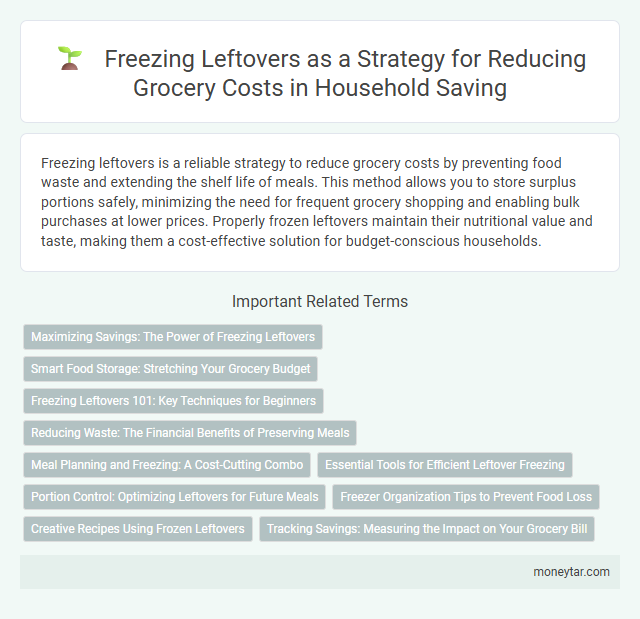 Freezing Leftovers as a Strategy for Reducing Grocery Costs in Household Saving

Freezing leftovers is a reliable strategy to reduce grocery costs by preventing food waste and extending the shelf life of meals. This method allows you to store surplus portions safely, minimizing the need for frequent grocery shopping and enabling bulk purchases at lower prices. Properly frozen leftovers maintain their nutritional value and taste, making them a cost-effective solution for budget-conscious households.

Important Related Terms

Maximizing Savings: The Power of Freezing Leftovers

Smart Food Storage: Stretching Your Grocery Budget

Freezing Leftovers 101: Key Techniques for Beginners

Reducing Waste: The Financial Benefits of Preserving Meals

Meal Planning and Freezing: A Cost-Cutting Combo

Essential Tools for Efficient Leftover Freezing

Portion Control: Optimizing Leftovers for Future Meals

Freezer Organization Tips to Prevent Food Loss

Creative Recipes Using Frozen Leftovers

Tracking Savings: Measuring the Impact on Your Grocery Bill

moneytar.com