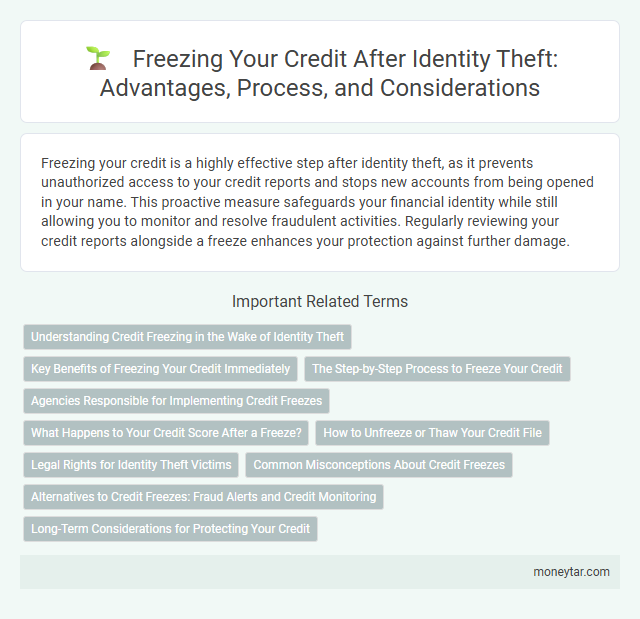 Freezing Your Credit After Identity Theft: Advantages, Process, and Considerations

Freezing your credit is a highly effective step after identity theft, as it prevents unauthorized access to your credit reports and stops new accounts from being opened in your name. This proactive measure safeguards your financial identity while still allowing you to monitor and resolve fraudulent activities. Regularly reviewing your credit reports alongside a freeze enhances your protection against further damage.

Important Related Terms

Understanding Credit Freezing in the Wake of Identity Theft

Key Benefits of Freezing Your Credit Immediately

The Step-by-Step Process to Freeze Your Credit

Agencies Responsible for Implementing Credit Freezes

What Happens to Your Credit Score After a Freeze?

How to Unfreeze or Thaw Your Credit File

Legal Rights for Identity Theft Victims

Common Misconceptions About Credit Freezes

Alternatives to Credit Freezes: Fraud Alerts and Credit Monitoring

Long-Term Considerations for Protecting Your Credit

moneytar.com