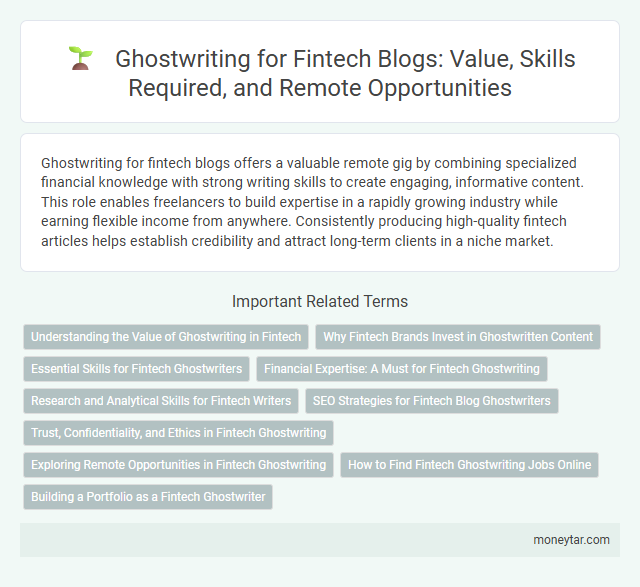 Ghostwriting for Fintech Blogs: Value, Skills Required, and Remote Opportunities

Ghostwriting for fintech blogs offers a valuable remote gig by combining specialized financial knowledge with strong writing skills to create engaging, informative content. This role enables freelancers to build expertise in a rapidly growing industry while earning flexible income from anywhere. Consistently producing high-quality fintech articles helps establish credibility and attract long-term clients in a niche market.

Important Related Terms

Understanding the Value of Ghostwriting in Fintech

Why Fintech Brands Invest in Ghostwritten Content

Essential Skills for Fintech Ghostwriters

Financial Expertise: A Must for Fintech Ghostwriting

Research and Analytical Skills for Fintech Writers

SEO Strategies for Fintech Blog Ghostwriters

Trust, Confidentiality, and Ethics in Fintech Ghostwriting

Exploring Remote Opportunities in Fintech Ghostwriting

How to Find Fintech Ghostwriting Jobs Online

Building a Portfolio as a Fintech Ghostwriter

moneytar.com