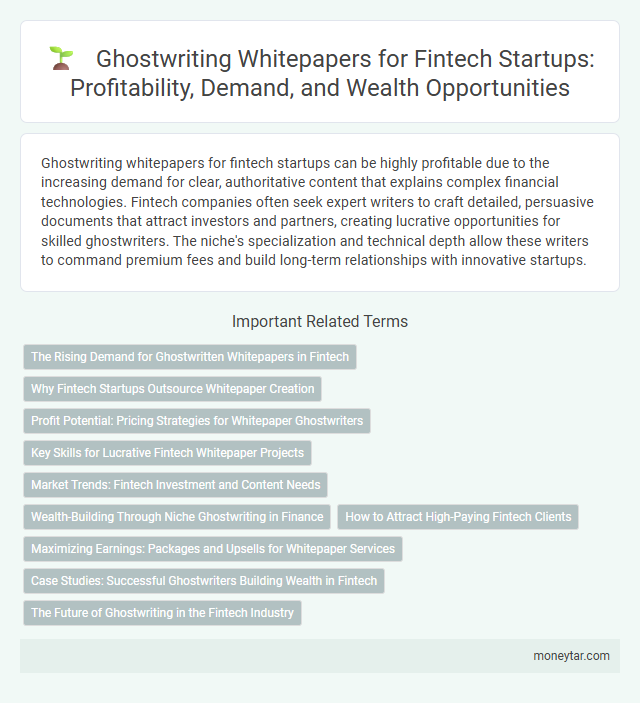 Ghostwriting Whitepapers for Fintech Startups: Profitability, Demand, and Wealth Opportunities

Ghostwriting whitepapers for fintech startups can be highly profitable due to the increasing demand for clear, authoritative content that explains complex financial technologies. Fintech companies often seek expert writers to craft detailed, persuasive documents that attract investors and partners, creating lucrative opportunities for skilled ghostwriters. The niche's specialization and technical depth allow these writers to command premium fees and build long-term relationships with innovative startups.

Important Related Terms

The Rising Demand for Ghostwritten Whitepapers in Fintech

Why Fintech Startups Outsource Whitepaper Creation

Profit Potential: Pricing Strategies for Whitepaper Ghostwriters

Key Skills for Lucrative Fintech Whitepaper Projects

Market Trends: Fintech Investment and Content Needs

Wealth-Building Through Niche Ghostwriting in Finance

How to Attract High-Paying Fintech Clients

Maximizing Earnings: Packages and Upsells for Whitepaper Services

Case Studies: Successful Ghostwriters Building Wealth in Fintech

The Future of Ghostwriting in the Fintech Industry

moneytar.com