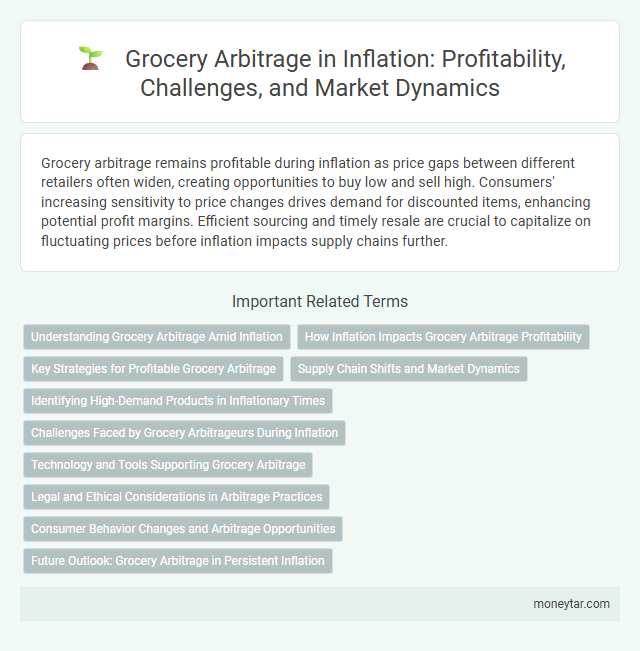 Grocery Arbitrage in Inflation: Profitability, Challenges, and Market Dynamics

Grocery arbitrage remains profitable during inflation as price gaps between different retailers often widen, creating opportunities to buy low and sell high. Consumers' increasing sensitivity to price changes drives demand for discounted items, enhancing potential profit margins. Efficient sourcing and timely resale are crucial to capitalize on fluctuating prices before inflation impacts supply chains further.

Important Related Terms

Understanding Grocery Arbitrage Amid Inflation

How Inflation Impacts Grocery Arbitrage Profitability

Key Strategies for Profitable Grocery Arbitrage

Supply Chain Shifts and Market Dynamics

Identifying High-Demand Products in Inflationary Times

Challenges Faced by Grocery Arbitrageurs During Inflation

Technology and Tools Supporting Grocery Arbitrage

Legal and Ethical Considerations in Arbitrage Practices

Consumer Behavior Changes and Arbitrage Opportunities

Future Outlook: Grocery Arbitrage in Persistent Inflation

moneytar.com