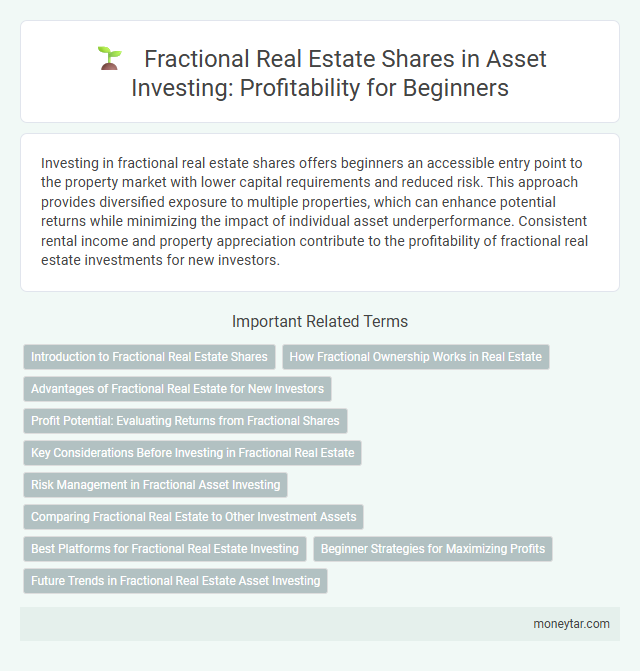 Fractional Real Estate Shares in Asset Investing: Profitability for Beginners

Investing in fractional real estate shares offers beginners an accessible entry point to the property market with lower capital requirements and reduced risk. This approach provides diversified exposure to multiple properties, which can enhance potential returns while minimizing the impact of individual asset underperformance. Consistent rental income and property appreciation contribute to the profitability of fractional real estate investments for new investors.

Important Related Terms

Introduction to Fractional Real Estate Shares

How Fractional Ownership Works in Real Estate

Advantages of Fractional Real Estate for New Investors

Profit Potential: Evaluating Returns from Fractional Shares

Key Considerations Before Investing in Fractional Real Estate

Risk Management in Fractional Asset Investing

Comparing Fractional Real Estate to Other Investment Assets

Best Platforms for Fractional Real Estate Investing

Beginner Strategies for Maximizing Profits

Future Trends in Fractional Real Estate Asset Investing

moneytar.com