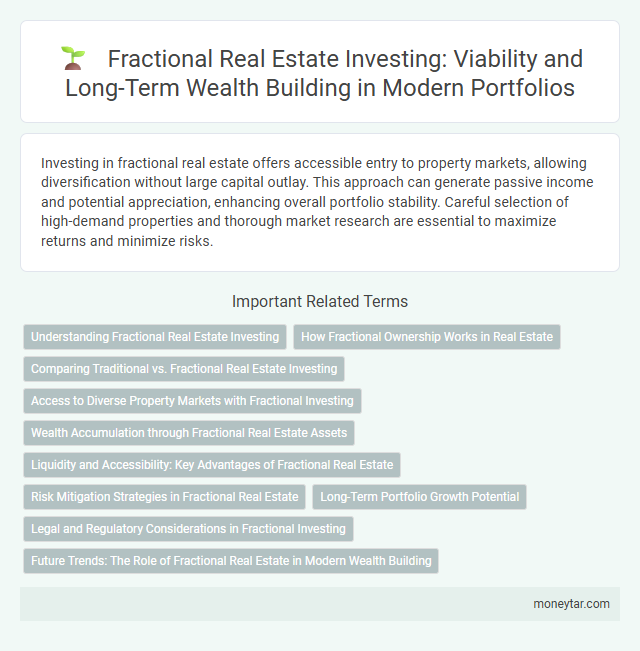 Fractional Real Estate Investing: Viability and Long-Term Wealth Building in Modern Portfolios

Investing in fractional real estate offers accessible entry to property markets, allowing diversification without large capital outlay. This approach can generate passive income and potential appreciation, enhancing overall portfolio stability. Careful selection of high-demand properties and thorough market research are essential to maximize returns and minimize risks.

Important Related Terms

Understanding Fractional Real Estate Investing

How Fractional Ownership Works in Real Estate

Comparing Traditional vs. Fractional Real Estate Investing

Access to Diverse Property Markets with Fractional Investing

Wealth Accumulation through Fractional Real Estate Assets

Liquidity and Accessibility: Key Advantages of Fractional Real Estate

Risk Mitigation Strategies in Fractional Real Estate

Long-Term Portfolio Growth Potential

Legal and Regulatory Considerations in Fractional Investing

Future Trends: The Role of Fractional Real Estate in Modern Wealth Building

moneytar.com