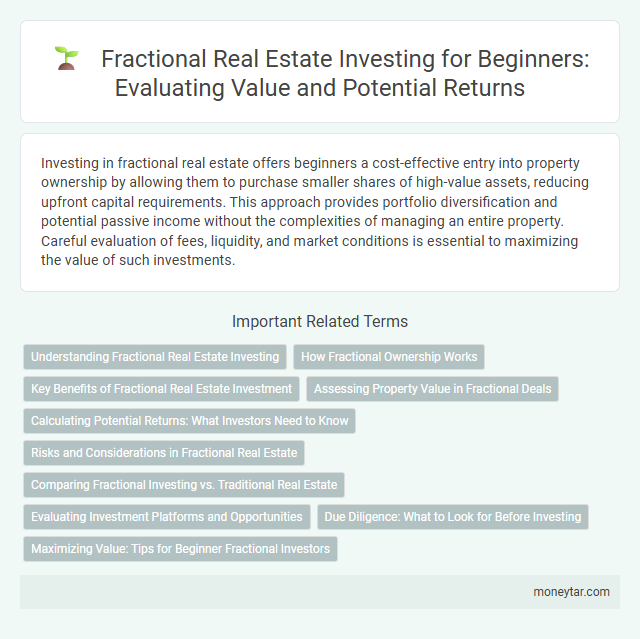 Fractional Real Estate Investing for Beginners: Evaluating Value and Potential Returns

Investing in fractional real estate offers beginners a cost-effective entry into property ownership by allowing them to purchase smaller shares of high-value assets, reducing upfront capital requirements. This approach provides portfolio diversification and potential passive income without the complexities of managing an entire property. Careful evaluation of fees, liquidity, and market conditions is essential to maximizing the value of such investments.

Important Related Terms

Understanding Fractional Real Estate Investing

How Fractional Ownership Works

Key Benefits of Fractional Real Estate Investment

Assessing Property Value in Fractional Deals

Calculating Potential Returns: What Investors Need to Know

Risks and Considerations in Fractional Real Estate

Comparing Fractional Investing vs. Traditional Real Estate

Evaluating Investment Platforms and Opportunities

Due Diligence: What to Look for Before Investing

Maximizing Value: Tips for Beginner Fractional Investors

moneytar.com