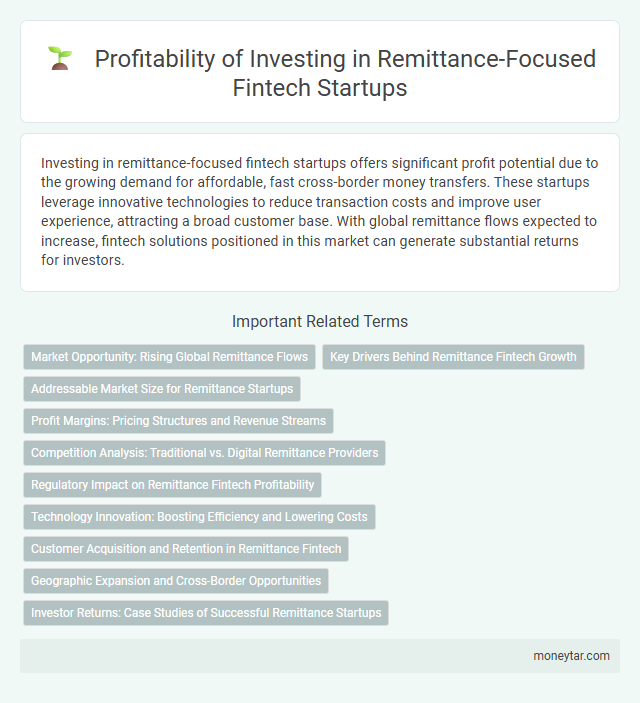 Profitability of Investing in Remittance-Focused Fintech Startups

Investing in remittance-focused fintech startups offers significant profit potential due to the growing demand for affordable, fast cross-border money transfers. These startups leverage innovative technologies to reduce transaction costs and improve user experience, attracting a broad customer base. With global remittance flows expected to increase, fintech solutions positioned in this market can generate substantial returns for investors.

Important Related Terms

Market Opportunity: Rising Global Remittance Flows

Key Drivers Behind Remittance Fintech Growth

Addressable Market Size for Remittance Startups

Profit Margins: Pricing Structures and Revenue Streams

Competition Analysis: Traditional vs. Digital Remittance Providers

Regulatory Impact on Remittance Fintech Profitability

Technology Innovation: Boosting Efficiency and Lowering Costs

Customer Acquisition and Retention in Remittance Fintech

Geographic Expansion and Cross-Border Opportunities

Investor Returns: Case Studies of Successful Remittance Startups

moneytar.com