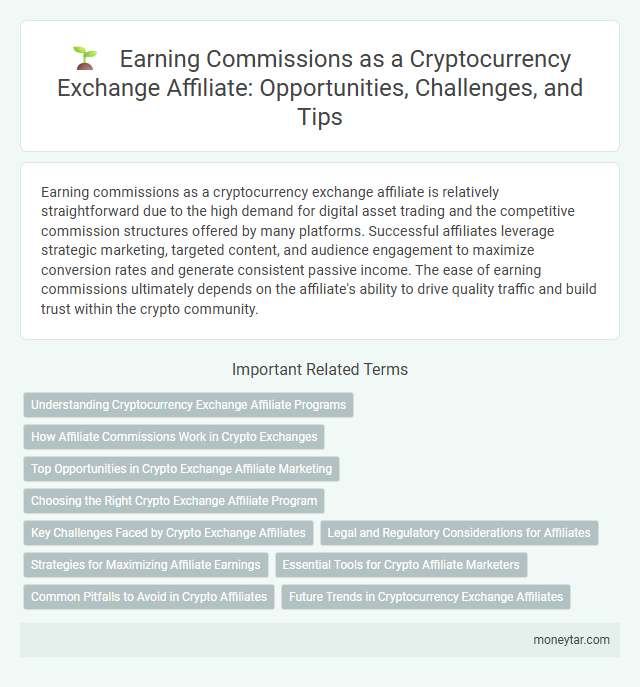 Earning Commissions as a Cryptocurrency Exchange Affiliate: Opportunities, Challenges, and Tips

Earning commissions as a cryptocurrency exchange affiliate is relatively straightforward due to the high demand for digital asset trading and the competitive commission structures offered by many platforms. Successful affiliates leverage strategic marketing, targeted content, and audience engagement to maximize conversion rates and generate consistent passive income. The ease of earning commissions ultimately depends on the affiliate's ability to drive quality traffic and build trust within the crypto community.

Important Related Terms

Understanding Cryptocurrency Exchange Affiliate Programs

How Affiliate Commissions Work in Crypto Exchanges

Top Opportunities in Crypto Exchange Affiliate Marketing

Choosing the Right Crypto Exchange Affiliate Program

Key Challenges Faced by Crypto Exchange Affiliates

Legal and Regulatory Considerations for Affiliates

Strategies for Maximizing Affiliate Earnings

Essential Tools for Crypto Affiliate Marketers

Common Pitfalls to Avoid in Crypto Affiliates

Future Trends in Cryptocurrency Exchange Affiliates

moneytar.com